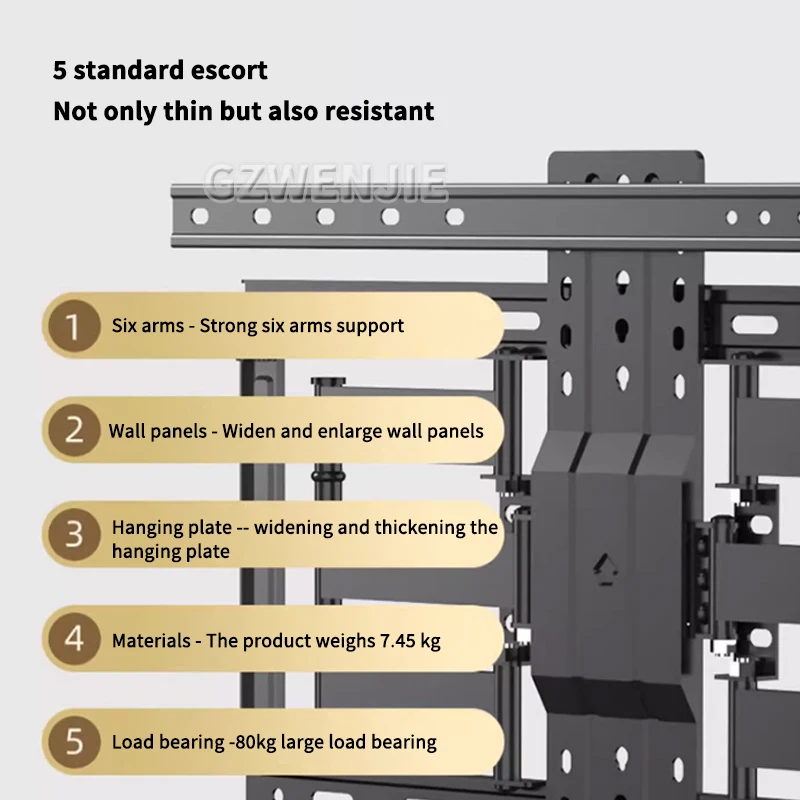 5 standard escort
Not only thin but also resistant

GZWENJIE

1 Six arms - Strong six arms support

2 Wall panels - Widen and enlarge wall panels

3 Hanging plate -- widening and thickening the hanging plate

4 Materials - The product weighs 7.45 kg

5 Load bearing -80kg large load bearing