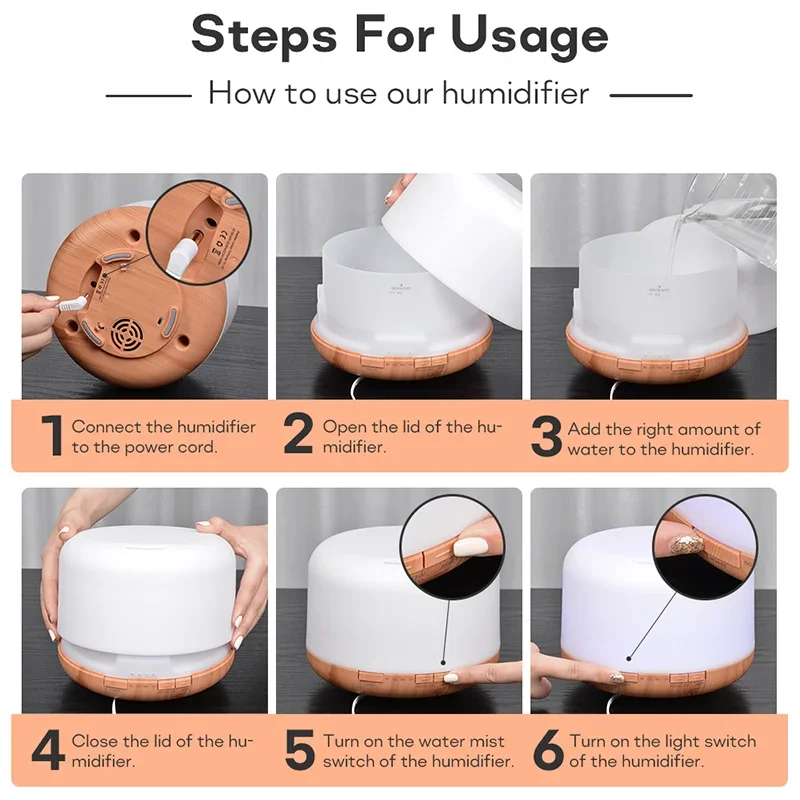 Steps For Usage

How to use our humidifier

1 Connect the humidifier to the power cord.

2 Open the lid of the humidifier.

3 Add the right amount of water to the humidifier.

4 Close the lid of the humidifier.

5 Turn on the water mist switch of the humidifier.

6 Turn on the light switch of the humidifier.