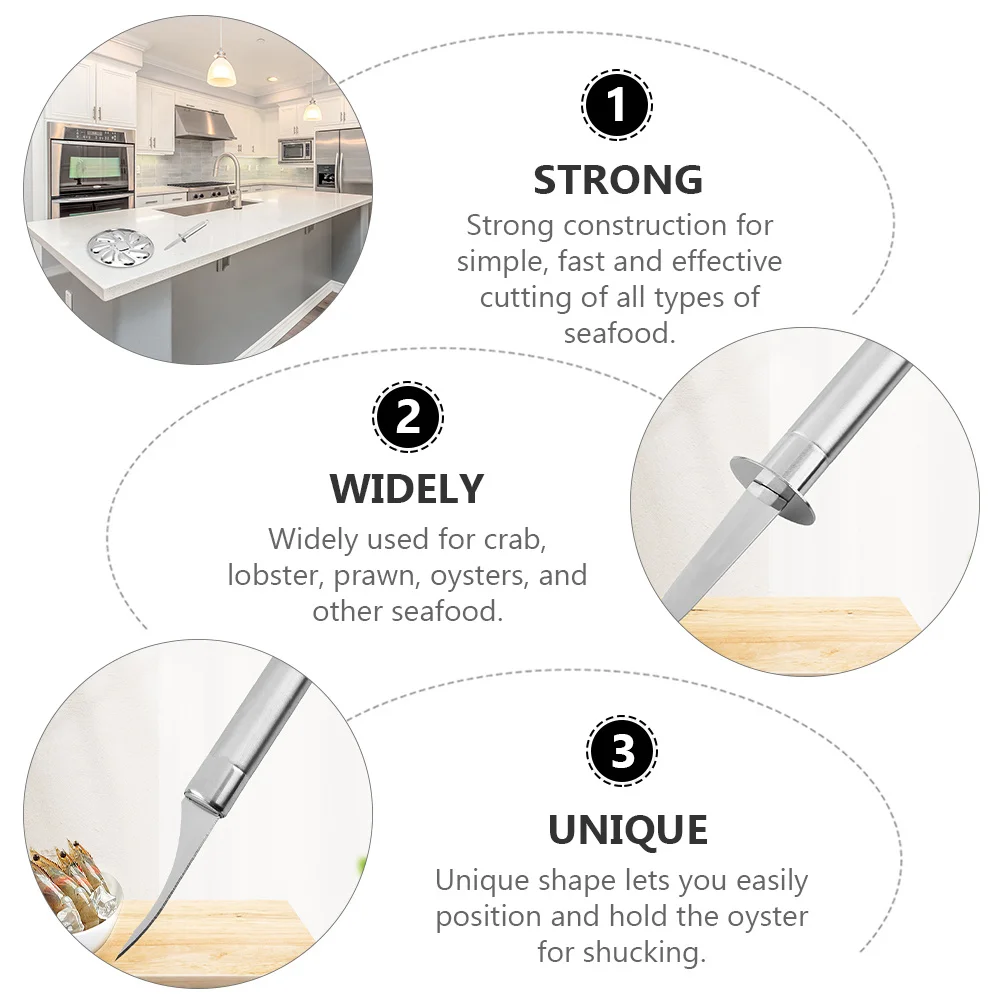 1

STRONG

Strong construction for simple, fast and effective cutting of all types of seafood.

2

WIDELY

Widely used for crab, lobster, prawn, oysters, and other seafood.

3

UNIQUE

Unique shape lets you easily position and hold the oyster for shucking.