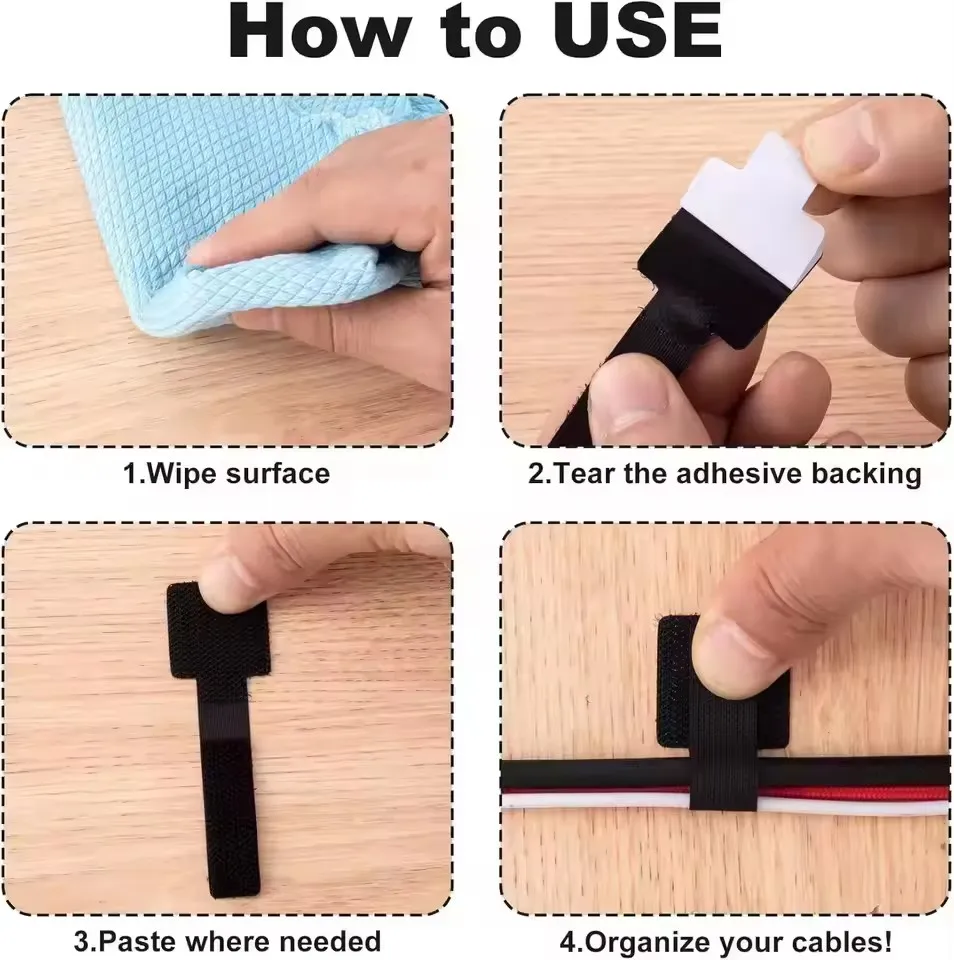 How to USE

1.Wipe surface

2.Tear the adhesive backing

3.Paste where needed

4.Organize your cables!