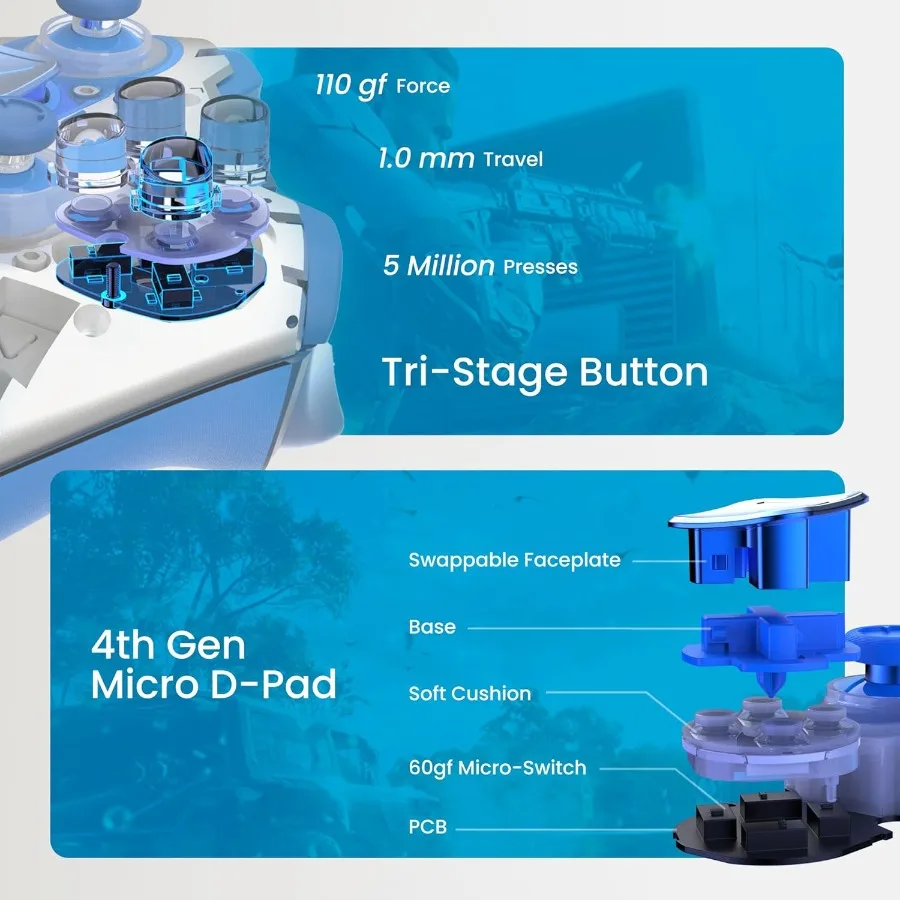 110 gf Force

1.0 mm Travel

5 Million Presses

Tri-Stage Button

4th Gen Micro D-Pad

Swappable Faceplate

Base

Soft Cushion

60gf Micro-Switch

PCB