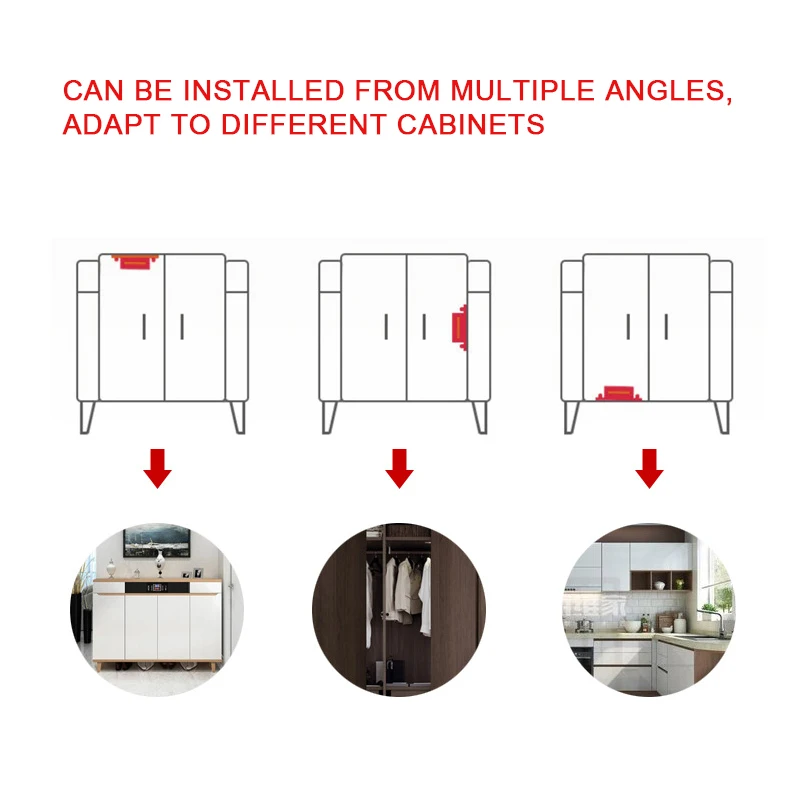 CAN BE INSTALLED FROM MULTIPLE ANGLES, ADAPT TO DIFFERENT CABINETS