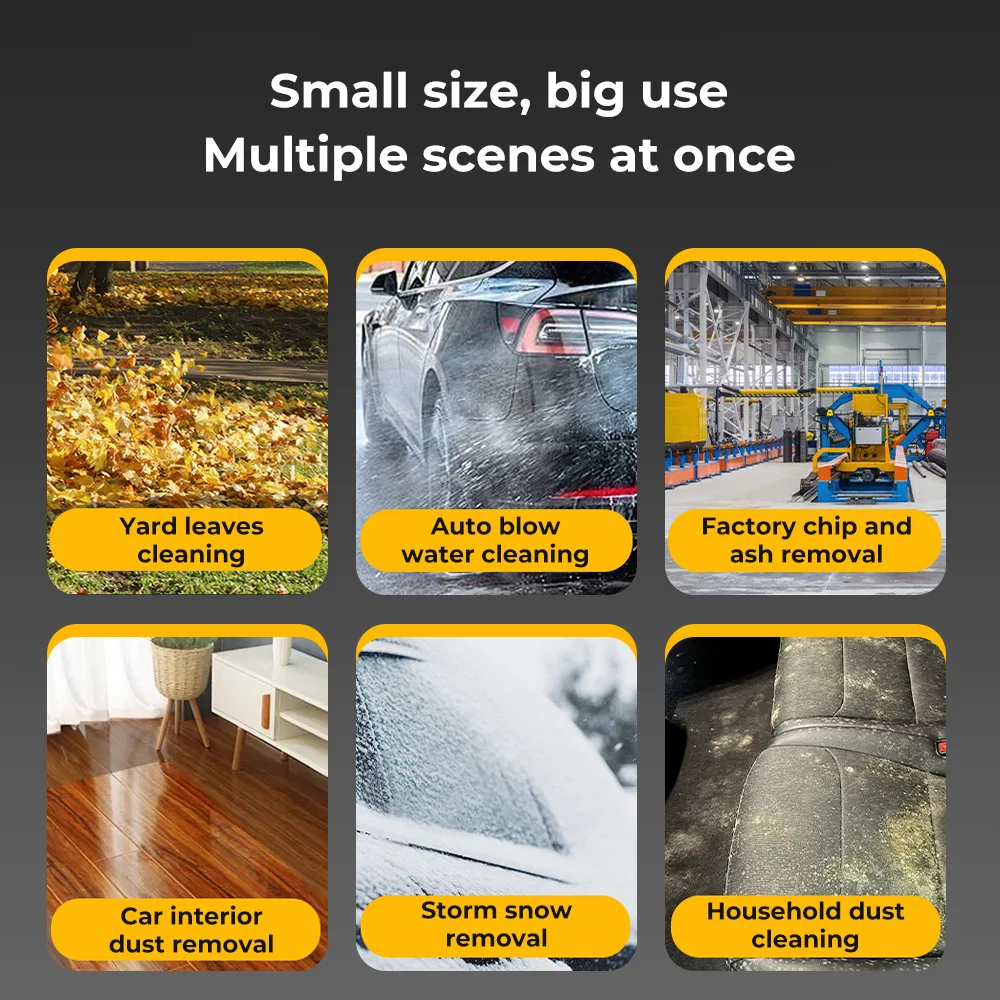 Small size, big use
Multiple scenes at once

Yard leaves cleaning

Auto blow water cleaning

Factory chip and ash removal

Car interior dust removal

Storm snow removal

Household dust cleaning