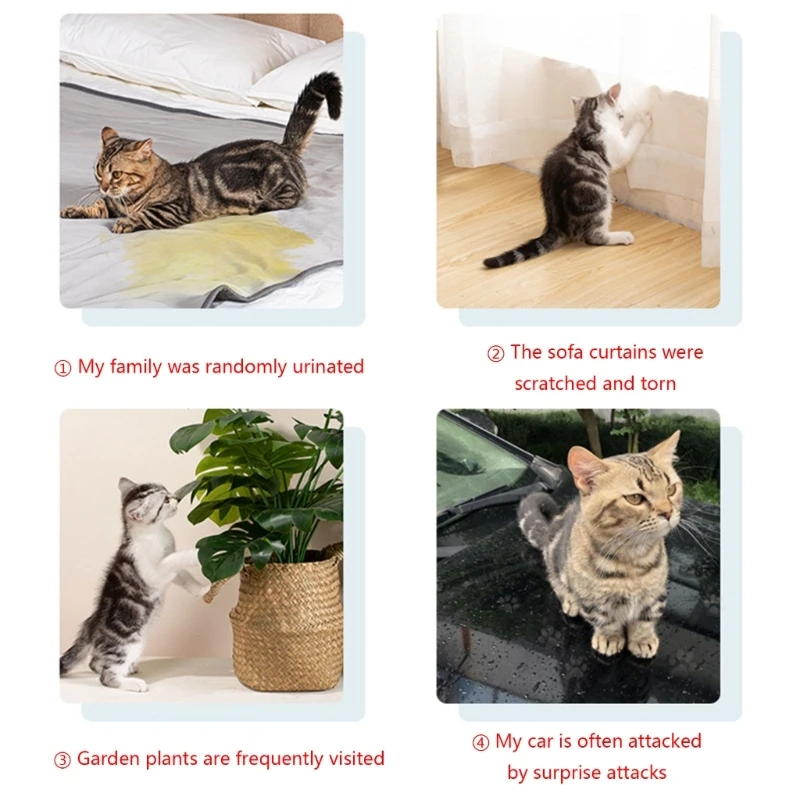 ① My family was randomly urinated

② The sofa curtains were scratched and torn

③ Garden plants are frequently visited

④ My car is often attacked by surprise attacks