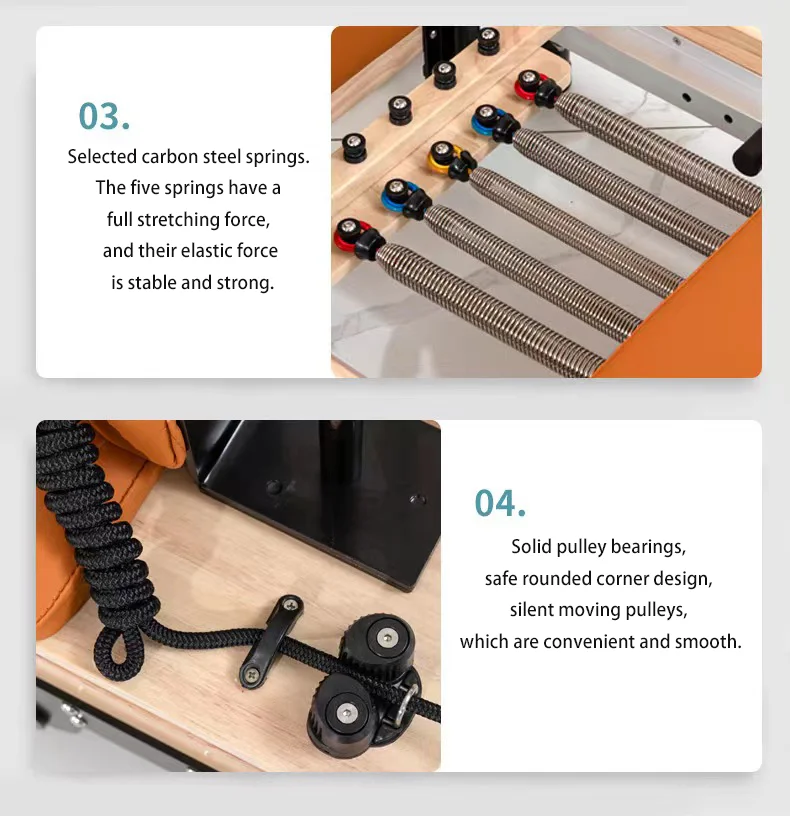 03.

Selected carbon steel springs. The five springs have a full stretching force, and their elastic force is stable and strong.

04.

Solid pulley bearings, safe rounded corner design, silent moving pulleys, which are convenient and smooth.