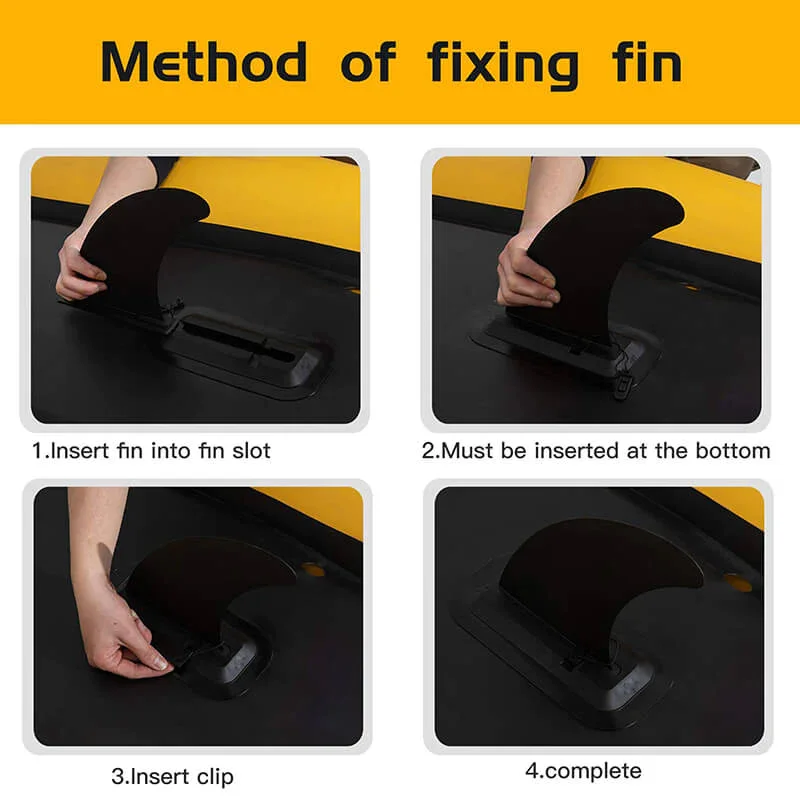 Method of fixing fin

1.Insert fin into fin slot

2.Must be inserted at the bottom

3.Insert clip

4.complete