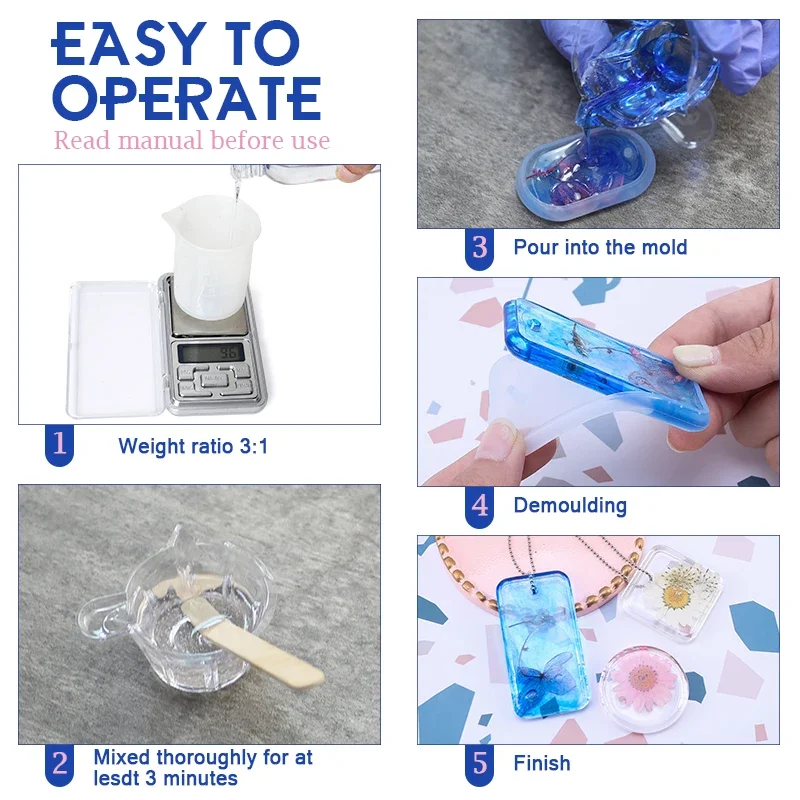 EASY TO OPERATE
Read manual before use

1 Weight ratio 3:1

2 Mixed thoroughly for at lesdt 3 minutes

3 Pour into the mold

4 Demoulding

5 Finish