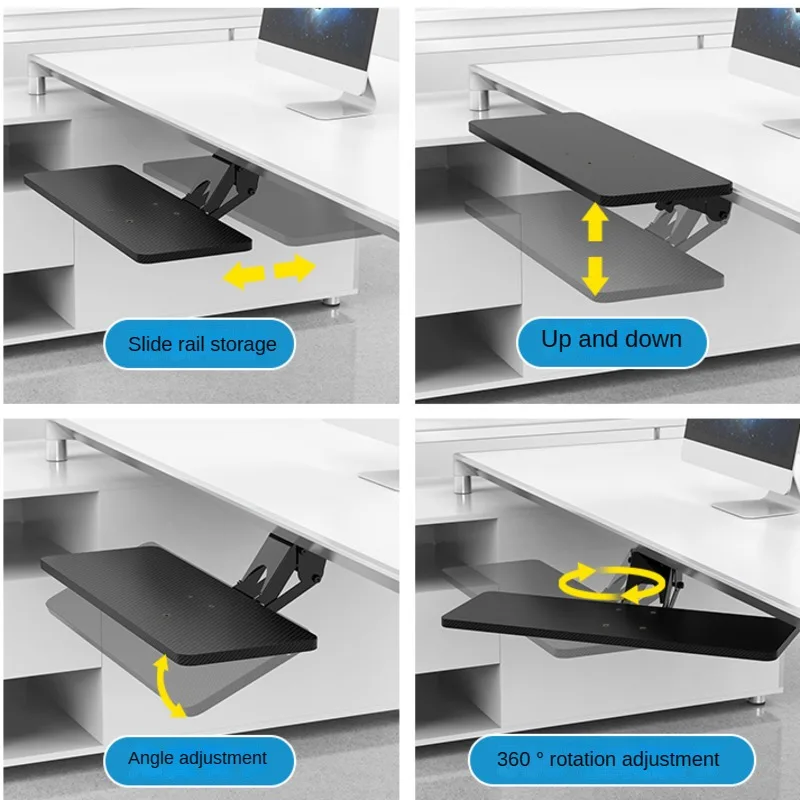 Slide rail storage

Up and down

Angle adjustment

360 ° rotation adjustment