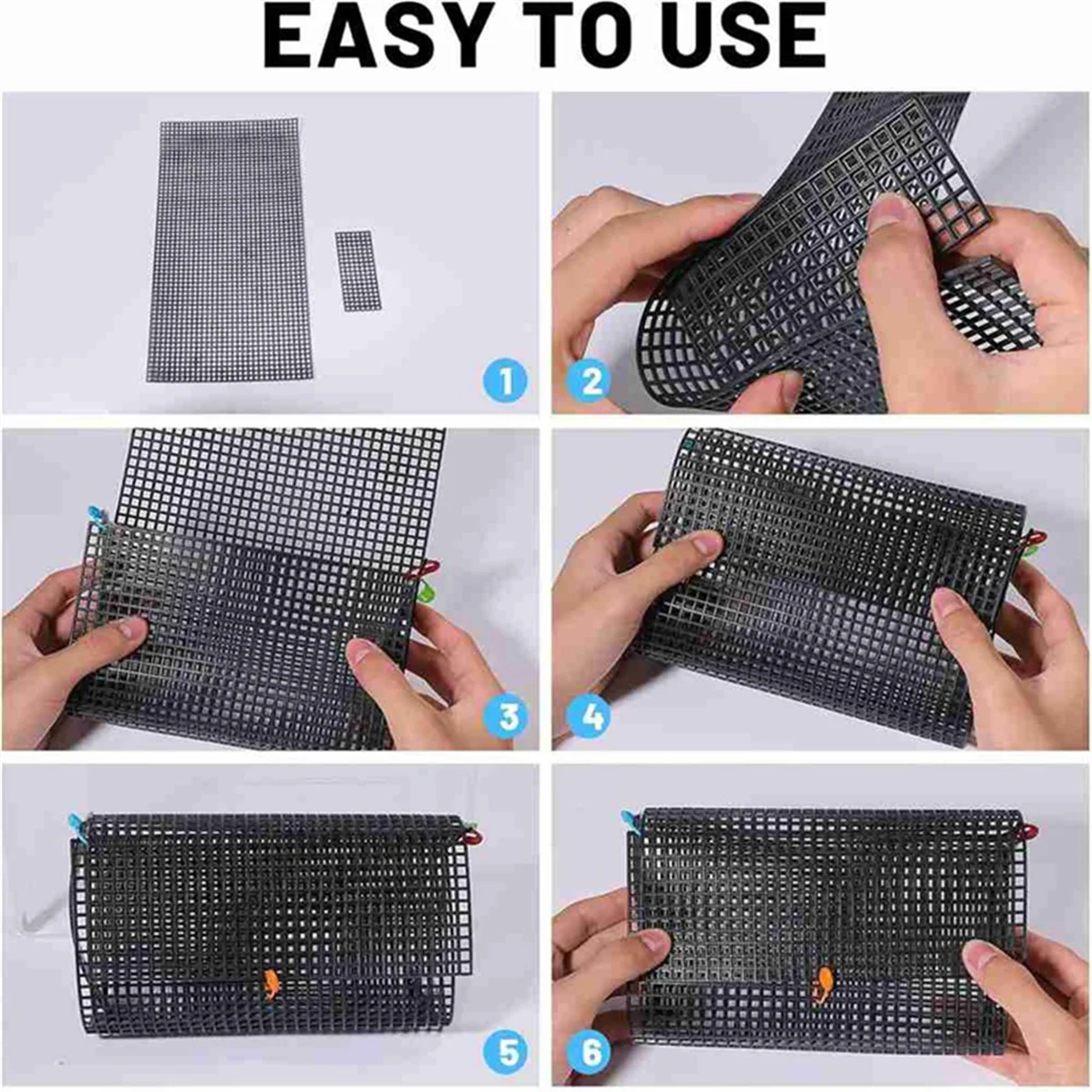 EASY TO USE

1

2

3

4

5

6