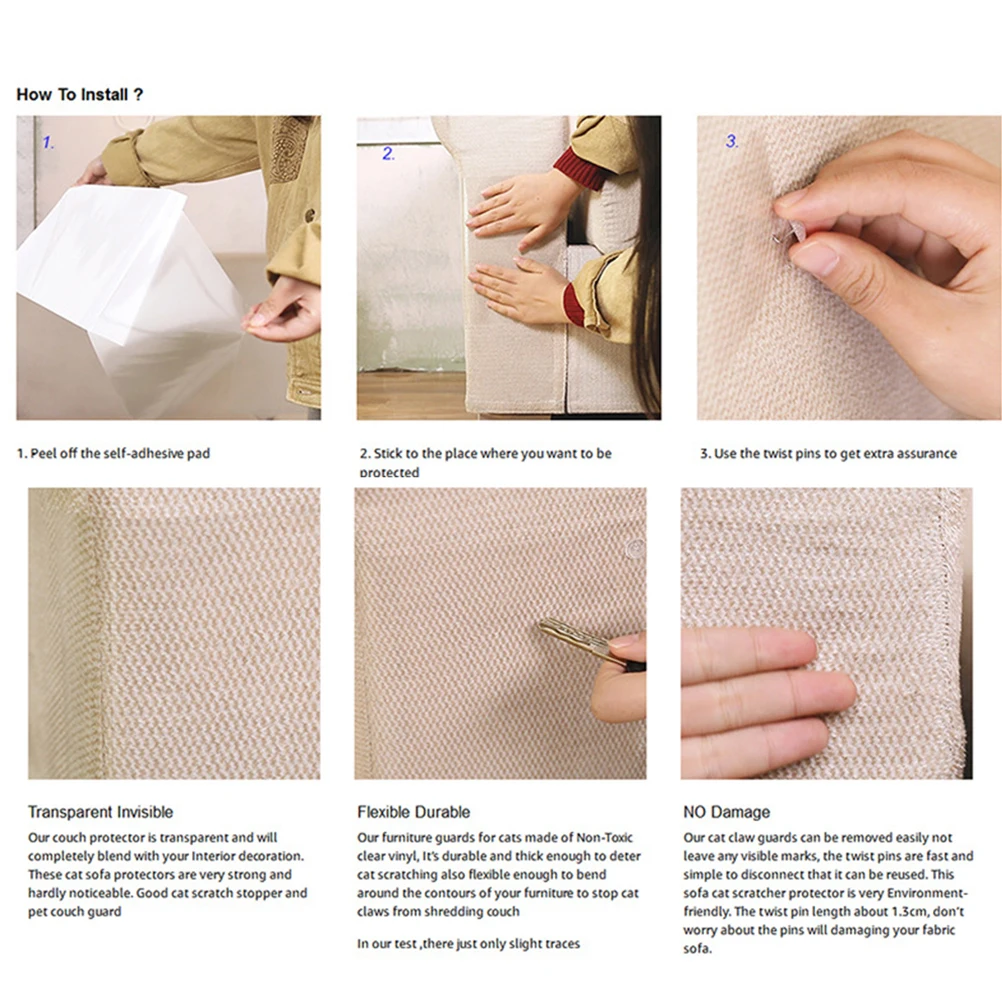 How To Install ?

1.

2.

3.

1. Peel off the self-adhesive pad

2. Stick to the place where you want to be protected

3. Use the twist pins to get extra assurance

Transparent Invisible

Our couch protector is transparent and will completely blend with your Interior decoration. These cat sofa protectors are very strong and hardly noticeable. Good cat scratch stopper and pet couch guard

Flexible Durable

Our furniture guards for cats made of Non-Toxic clear vinyl, It's durable and thick enough to deter cat scratching also flexible enough to bend around the contours of your furniture to stop cat claws from shredding couch

In our test ,there just only slight traces

NO Damage

Our cat claw guards can be removed easily not leave any visible marks, the twist pins are fast and simple to disconnect that it can be reused. This sofa cat scratcher protector is very Environment-friendly. The twist pin length about 1.3cm, don't worry about the pins will damaging your fabric sofa.