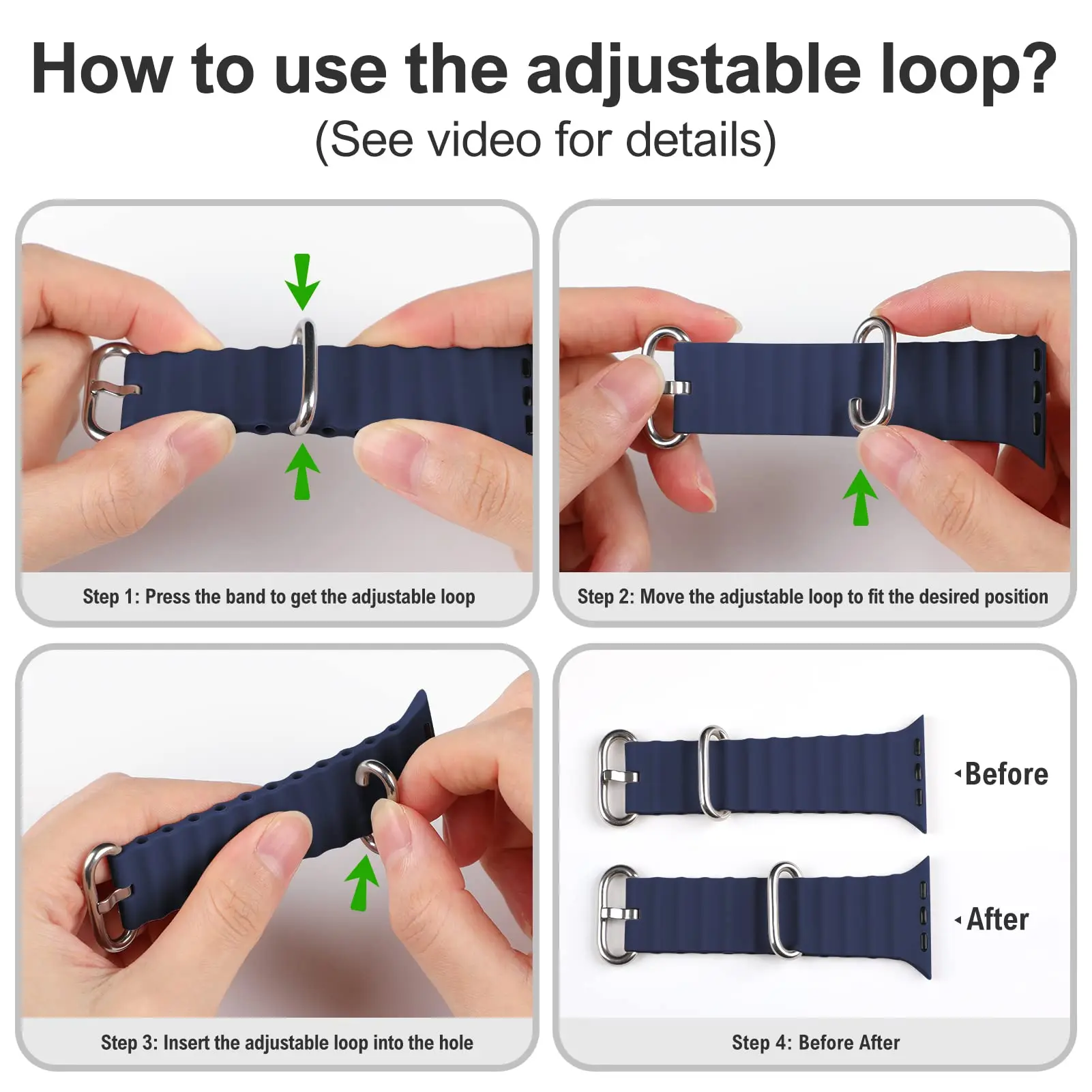 How to use the adjustable loop?
(See video for details)

Step 1: Press the band to get the adjustable loop

Step 2: Move the adjustable loop to fit the desired position

Step 3: Insert the adjustable loop into the hole

Before

After

Step 4: Before After