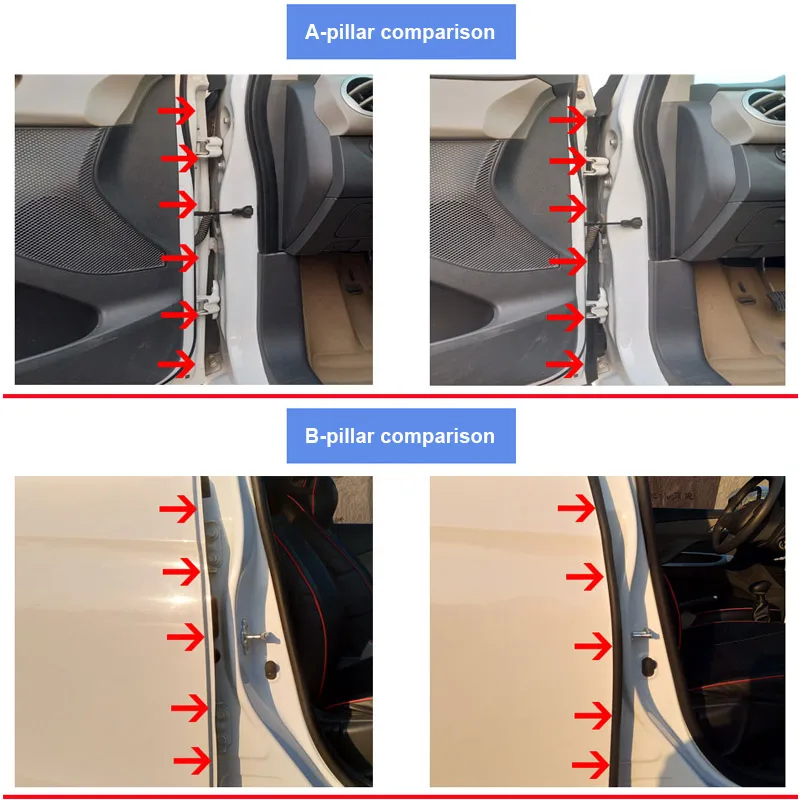 A-pillar comparison

B-pillar comparison