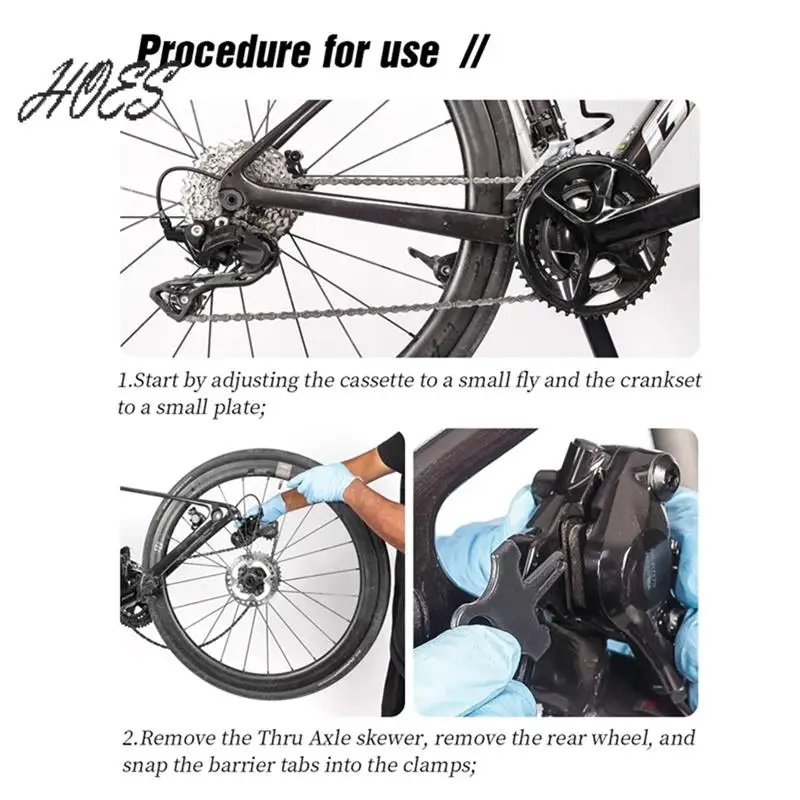 HOES

Procedure for use //

1.Start by adjusting the cassette to a small fly and the crankset to a small plate;

2.Remove the Thru Axle skewer, remove the rear wheel, and snap the barrier tabs into the clamps;