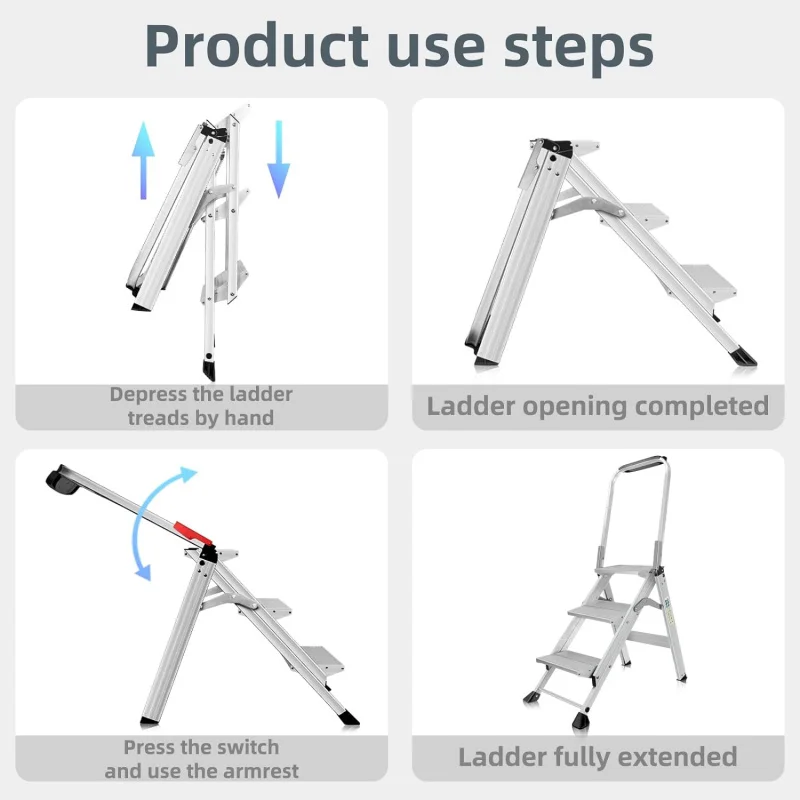 Product use steps

Depress the ladder treads by hand

Ladder opening completed

Press the switch and use the armrest

Ladder fully extended