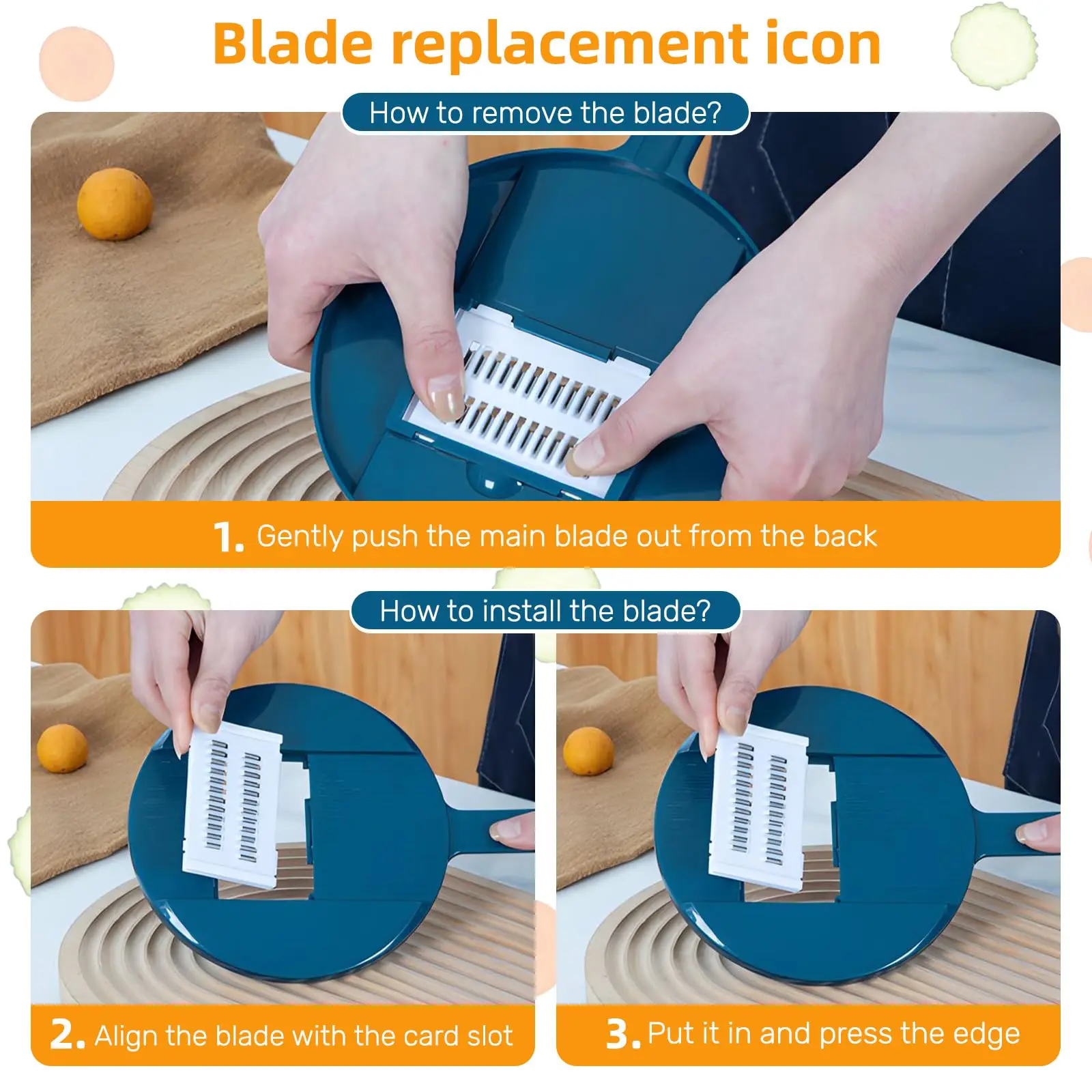 Blade replacement icon

How to remove the blade?

1. Gently push the main blade out from the back

How to install the blade?

2. Align the blade with the card slot

3. Put it in and press the edge