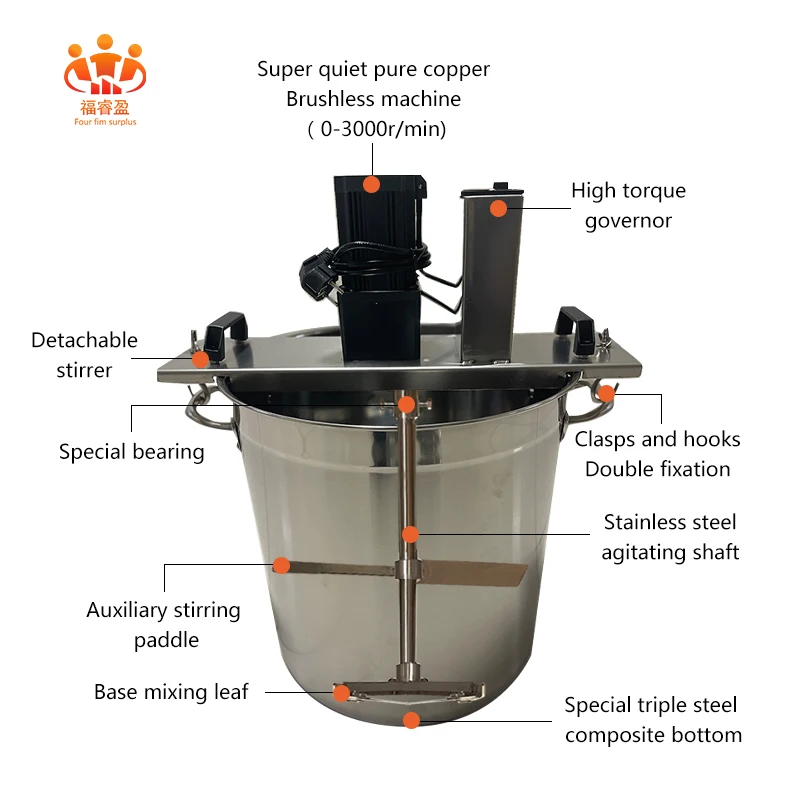 福睿盈
Four fim surplus

Super quiet pure copper Brushless machine ( 0-3000r/min)

High torque governor

Detachable stirrer

Special bearing

Clasps and hooks Double fixation

Stainless steel agitating shaft

Auxiliary stirring paddle

Base mixing leaf

Special triple steel composite bottom