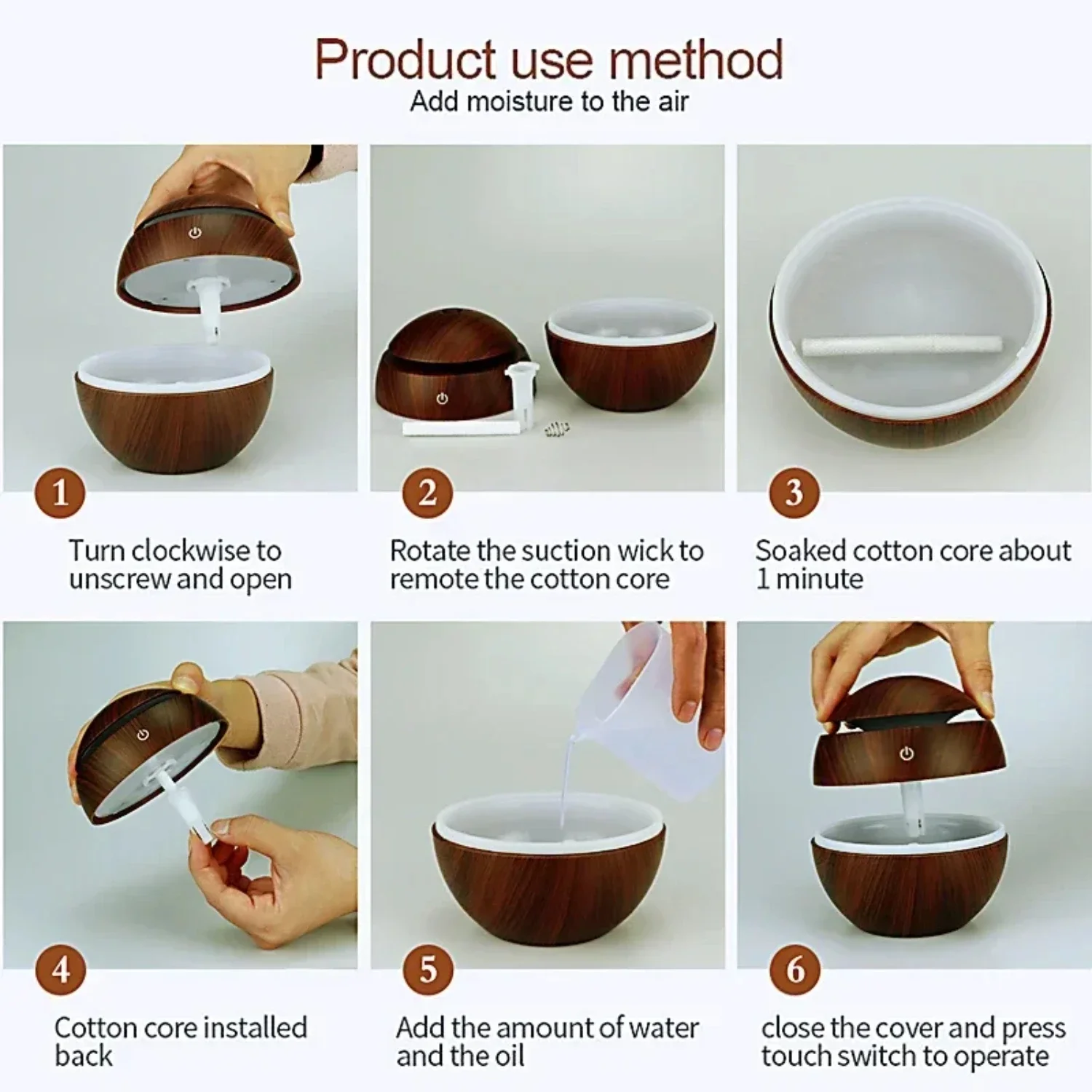 Product use method
Add moisture to the air

1
Turn clockwise to unscrew and open

2
Rotate the suction wick to remote the cotton core

3
Soaked cotton core about 1 minute

4
Cotton core installed back

5
Add the amount of water and the oil

6
close the cover and press touch switch to operate