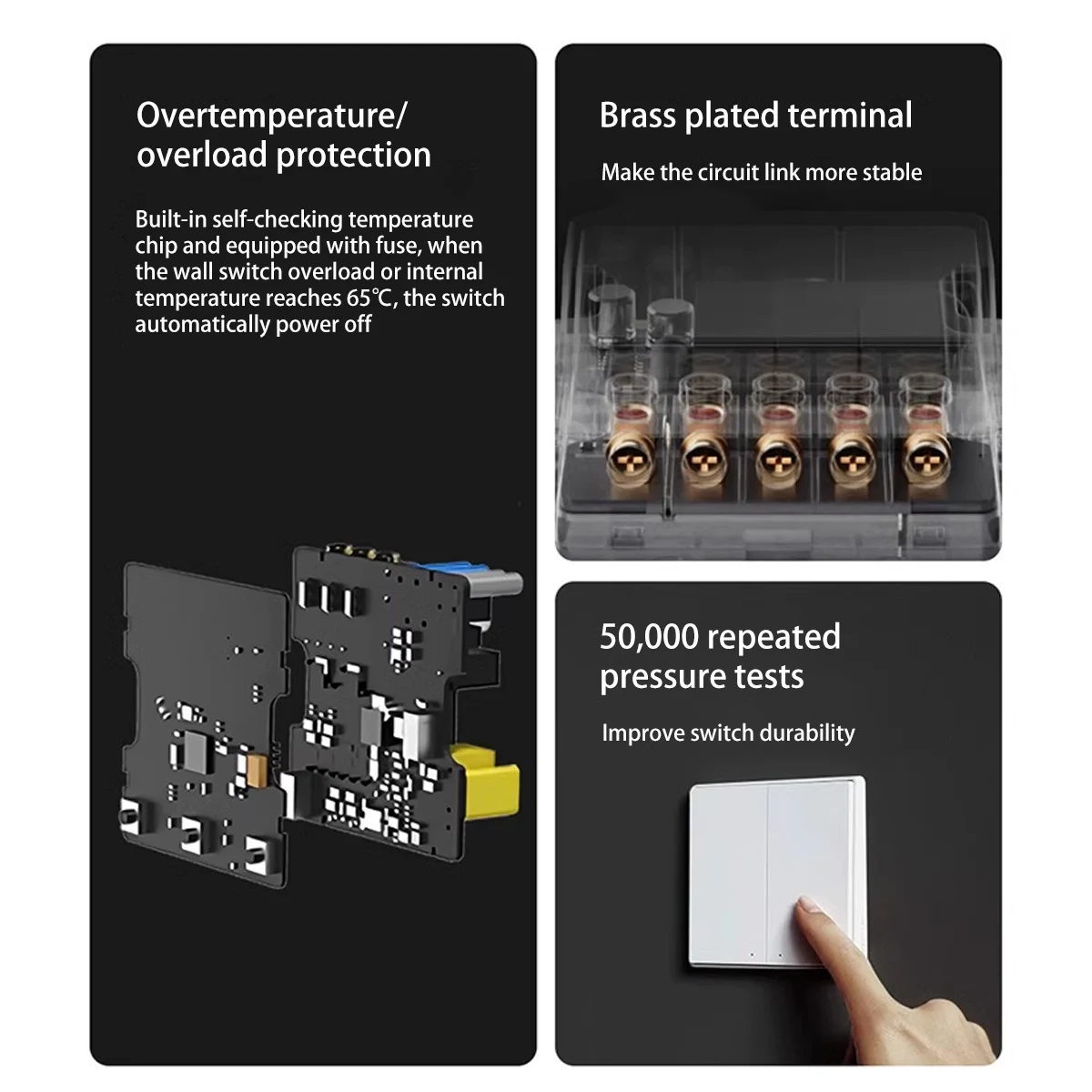 Overtemperature/
overload protection

Built-in self-checking temperature chip and equipped with fuse, when the wall switch overload or internal temperature reaches 65℃, the switch automatically power off

Brass plated terminal

Make the circuit link more stable

50,000 repeated pressure tests

Improve switch durability