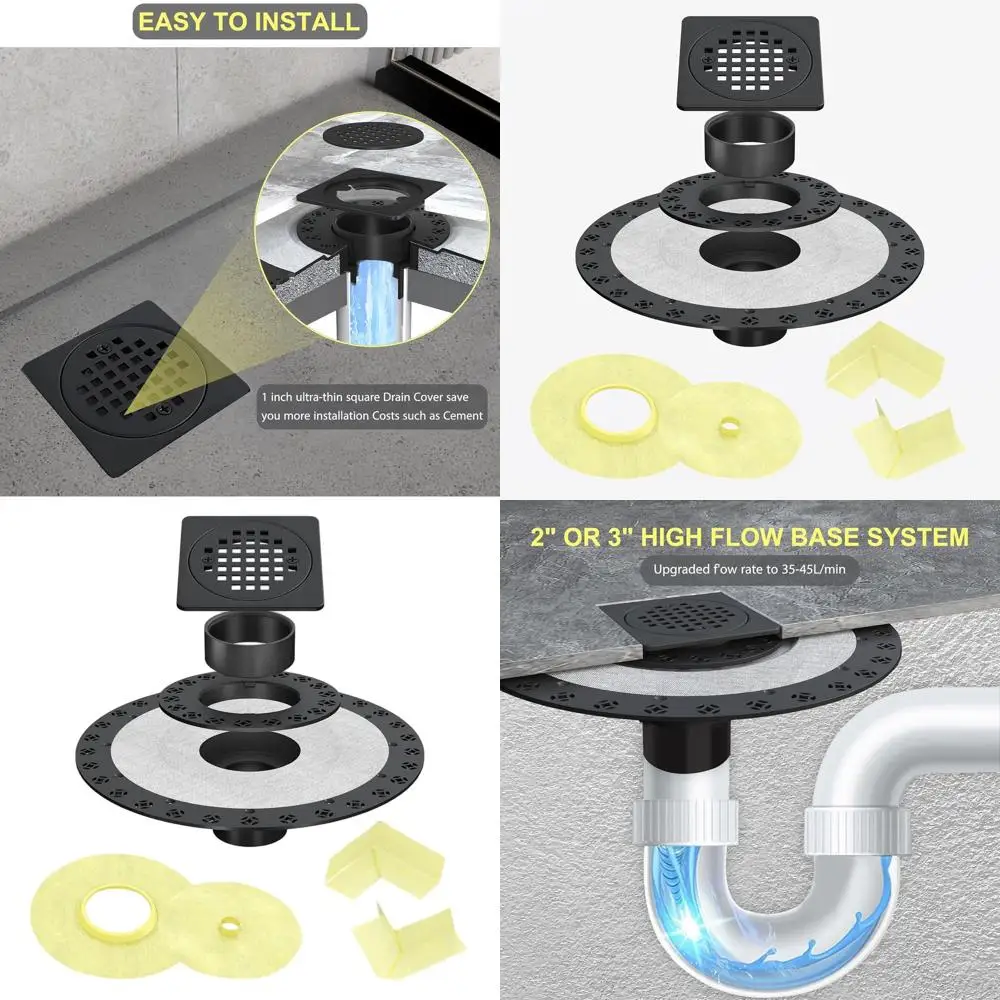 EASY TO INSTALL

1 inch ultra-thin square Drain Cover save you more installation Costs such as Cement

2" OR 3" HIGH FLOW BASE SYSTEM

Upgraded fow rate to 35-45L/min