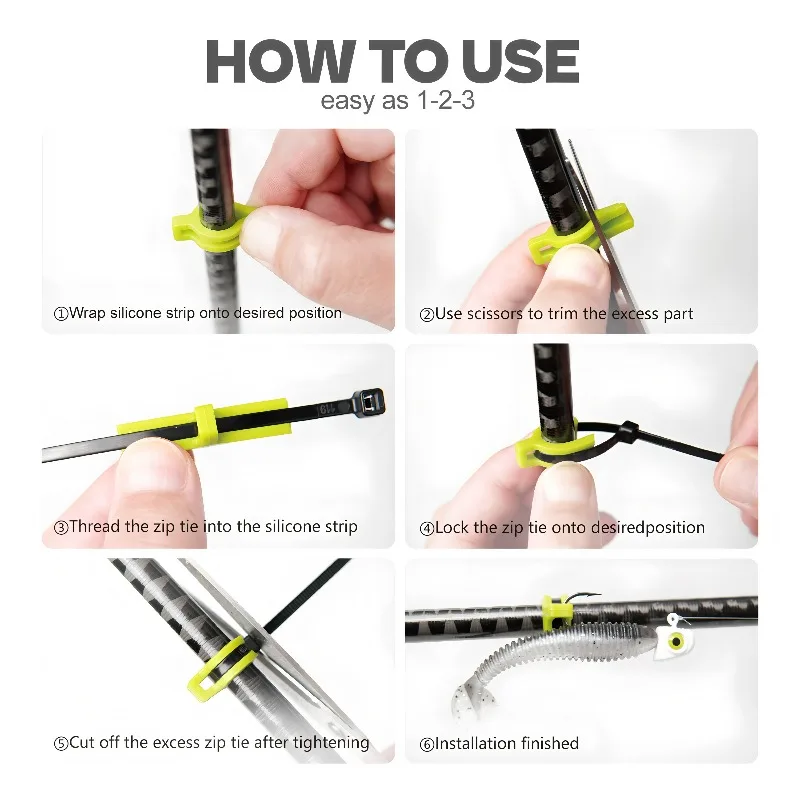 HOW TO USE
easy as 1-2-3

①Wrap silicone strip onto desired position

②Use scissors to trim the excess part

③Thread the zip tie into the silicone strip

④Lock the zip tie onto desiredposition

⑤Cut off the excess zip tie after tightening

⑥Installation finished