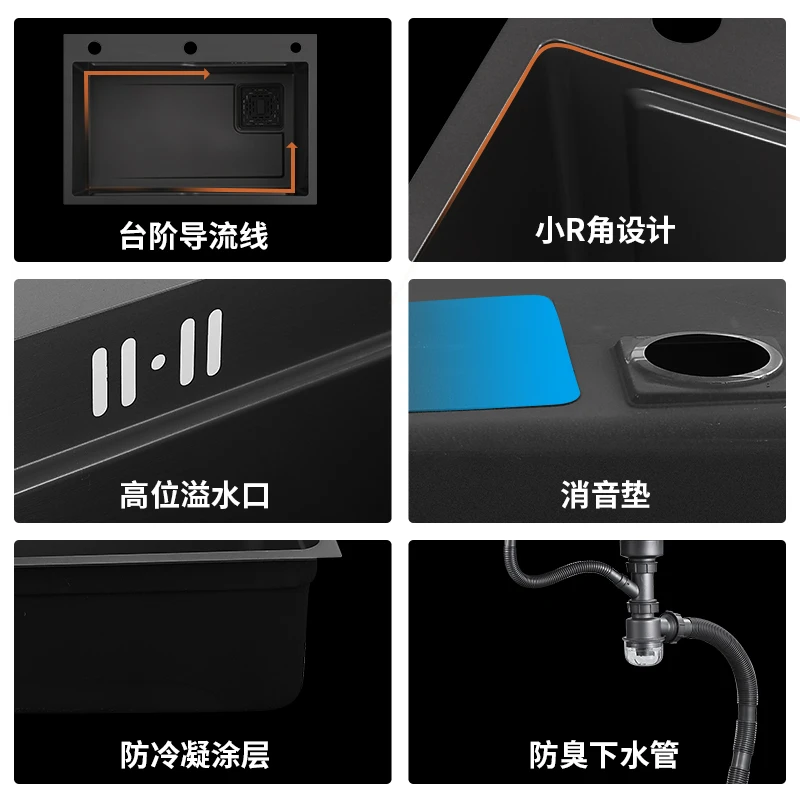 台阶导流线

小R角设计

高位溢水口

消音垫

防冷凝涂层

防臭下水管