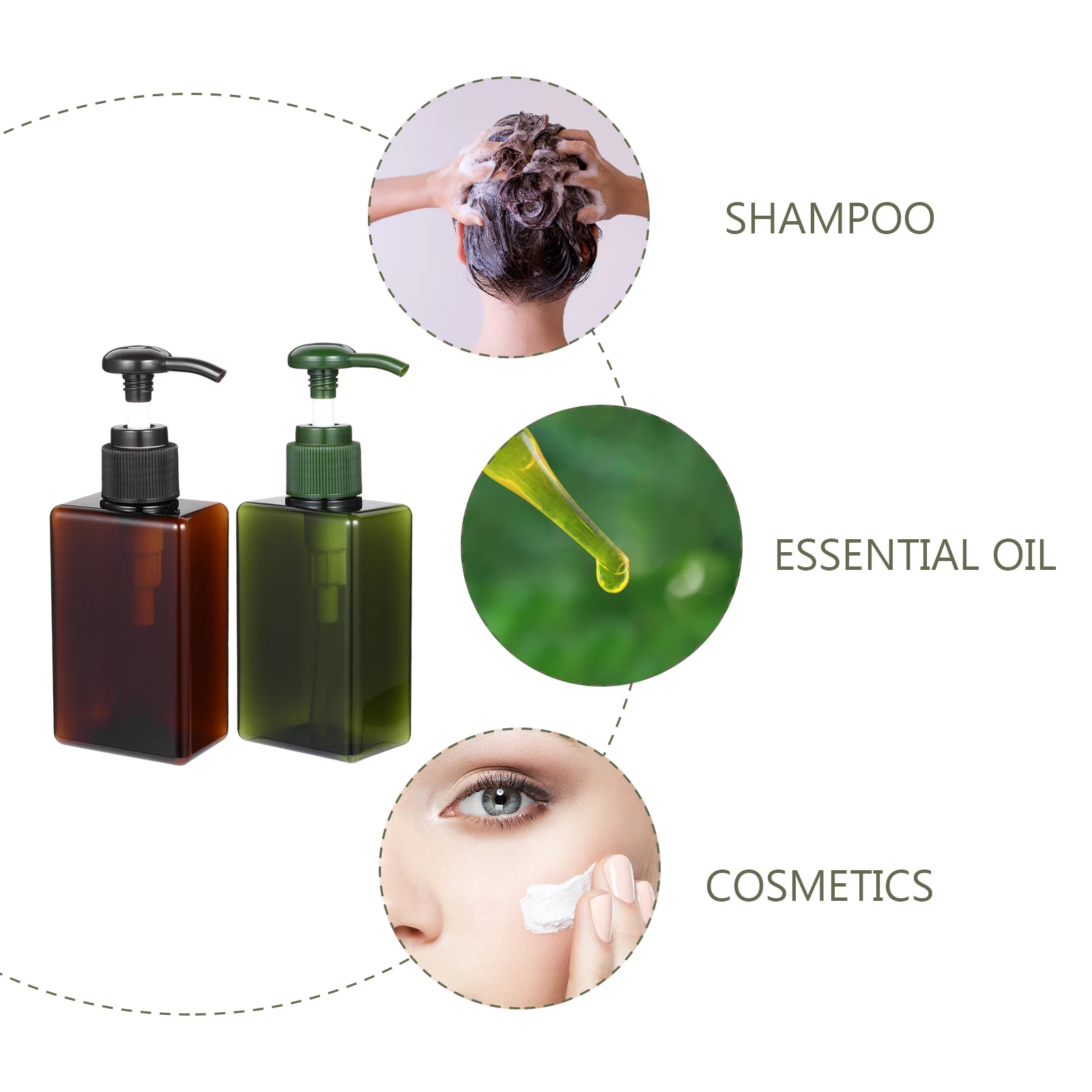 SHAMPOO

ESSENTIAL OIL

COSMETICS