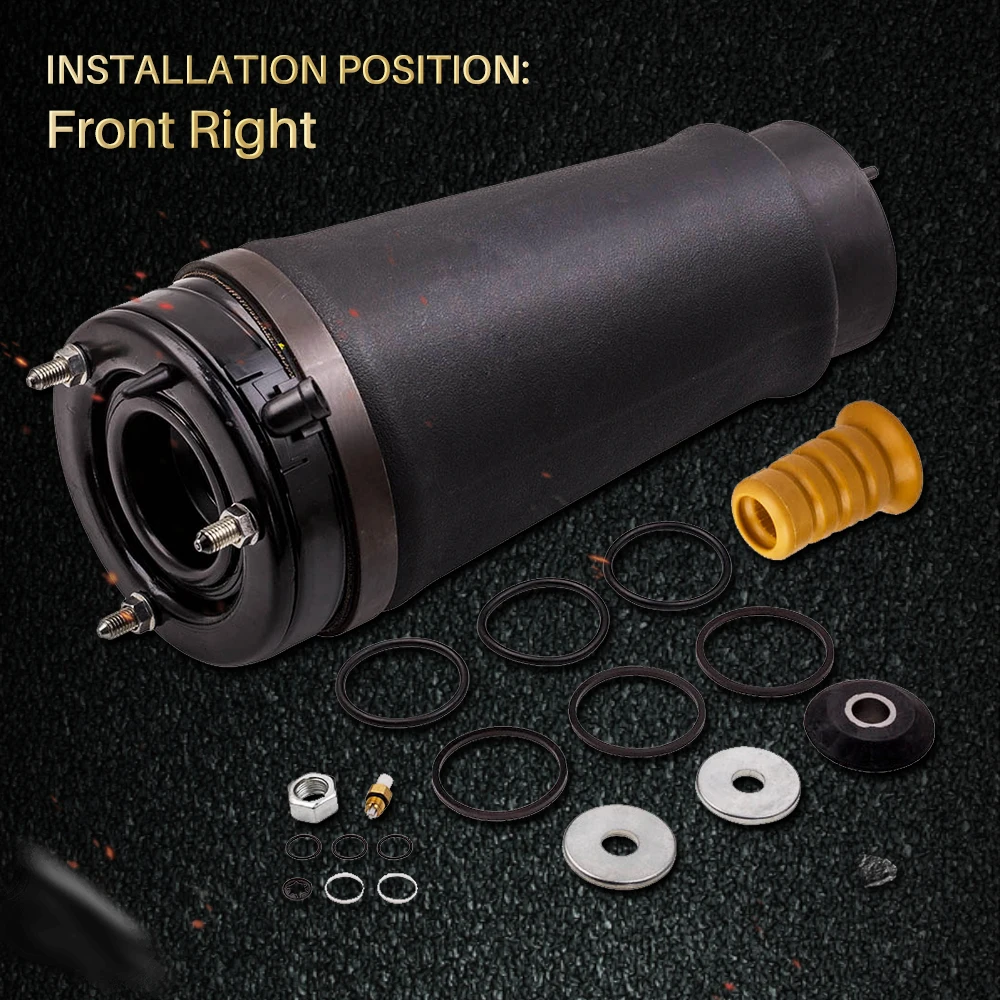 INSTALLATION POSITION:
Front Right