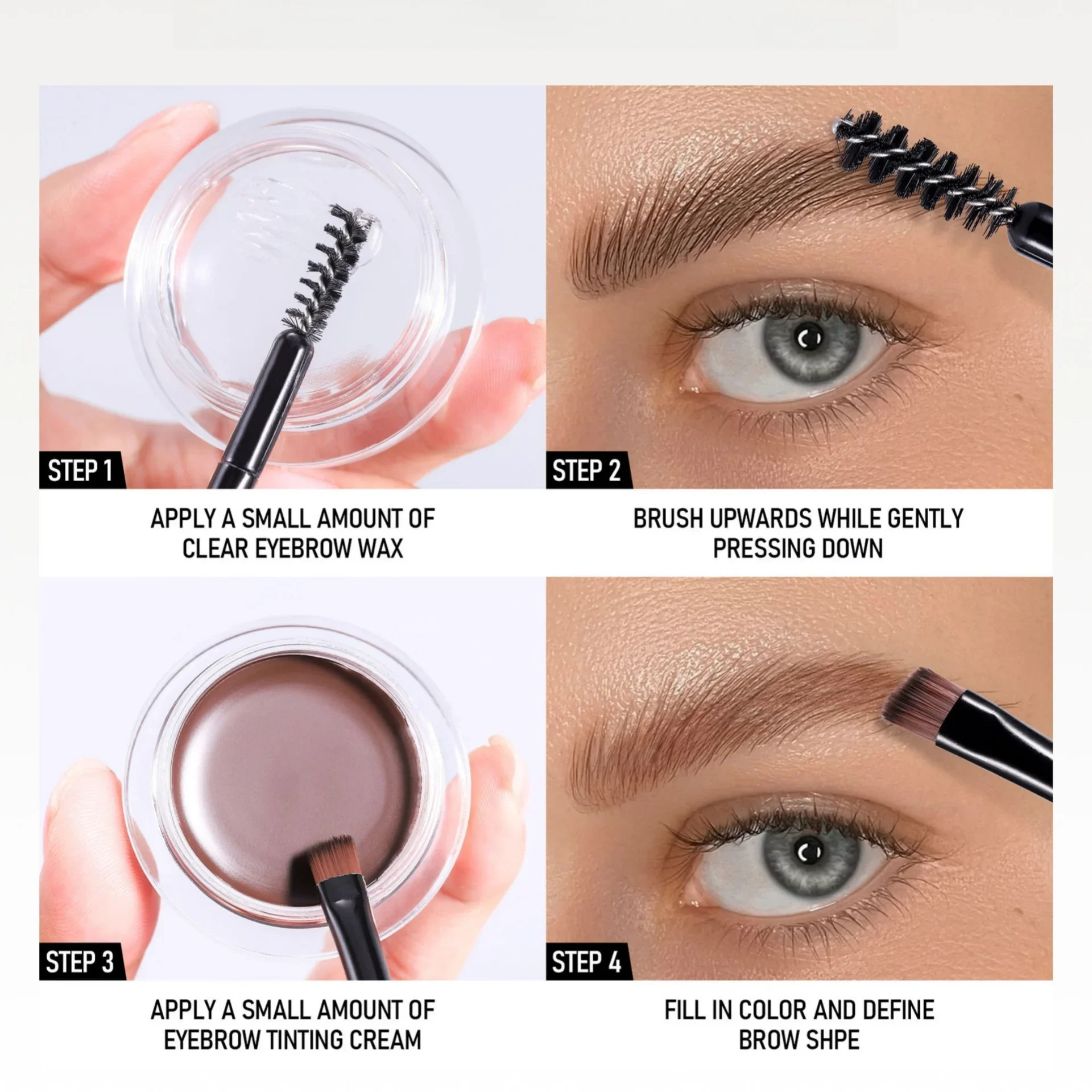 STEP 1

APPLY A SMALL AMOUNT OF CLEAR EYEBROW WAX

STEP 2

BRUSH UPWARDS WHILE GENTLY PRESSING DOWN

STEP 3

APPLY A SMALL AMOUNT OF EYEBROW TINTING CREAM

STEP 4

FILL IN COLOR AND DEFINE BROW SHPE