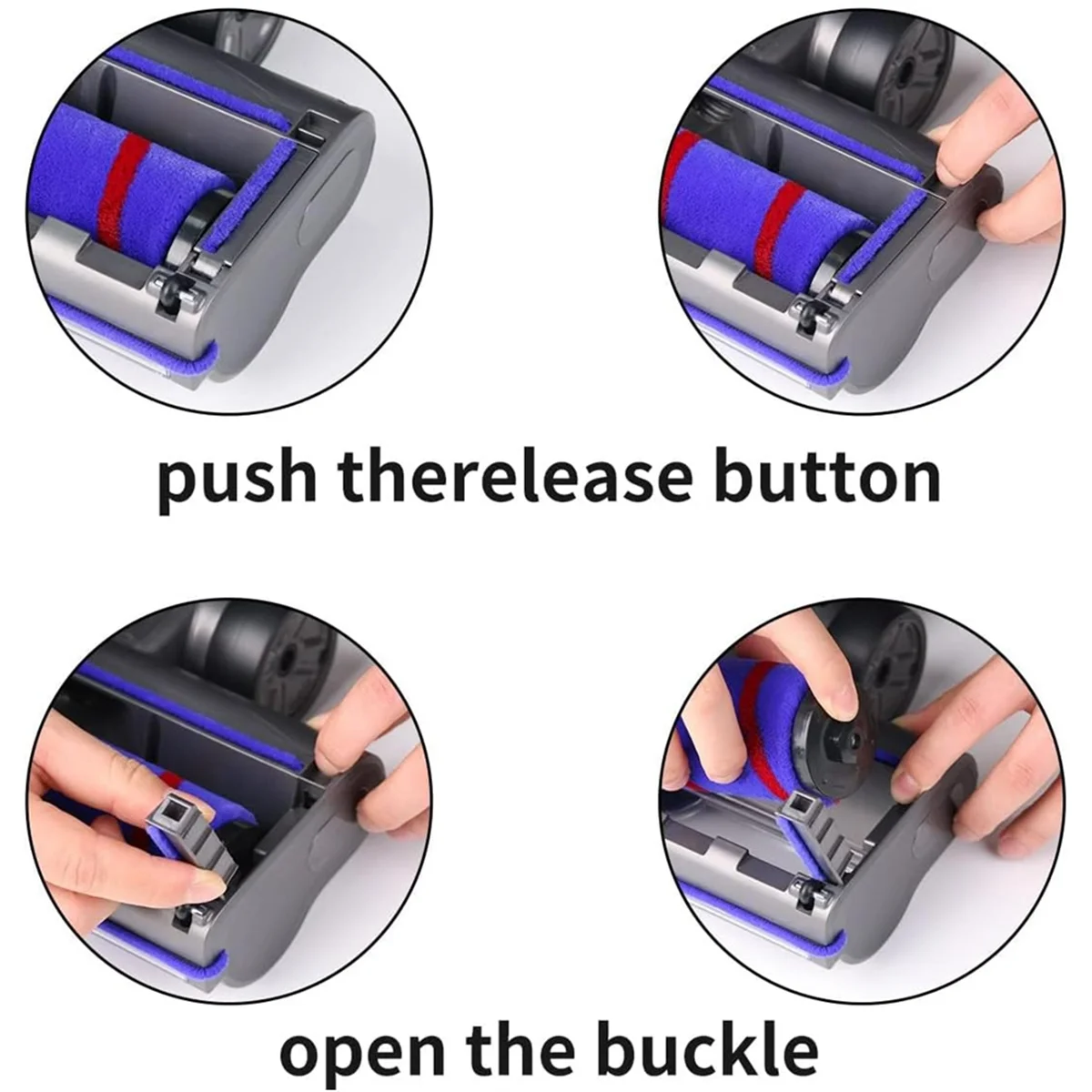 push therelease button

open the buckle