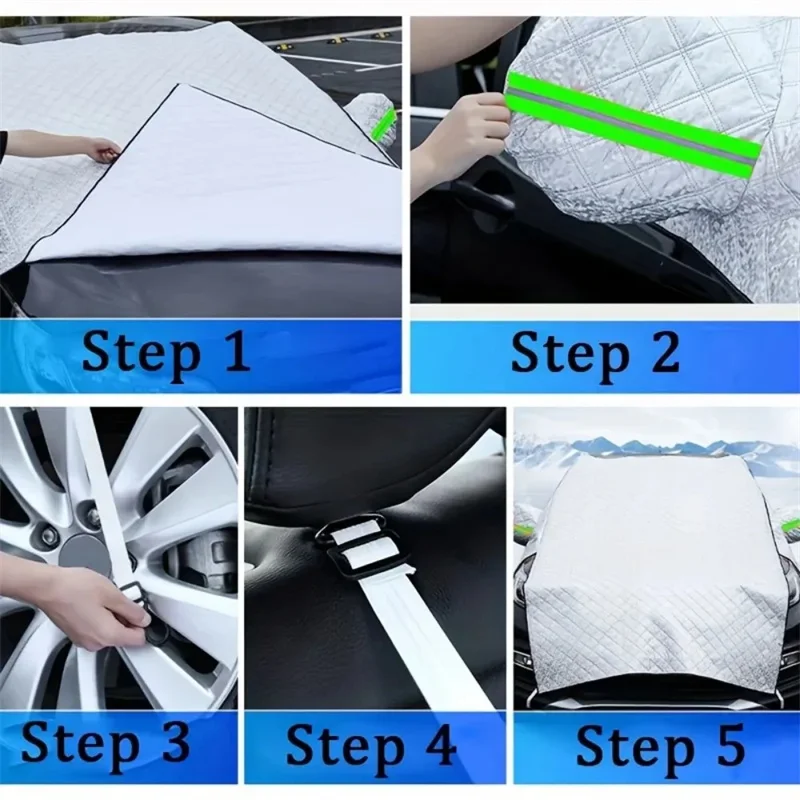 Step 1

Step 2

Step 3

Step 4

Step 5