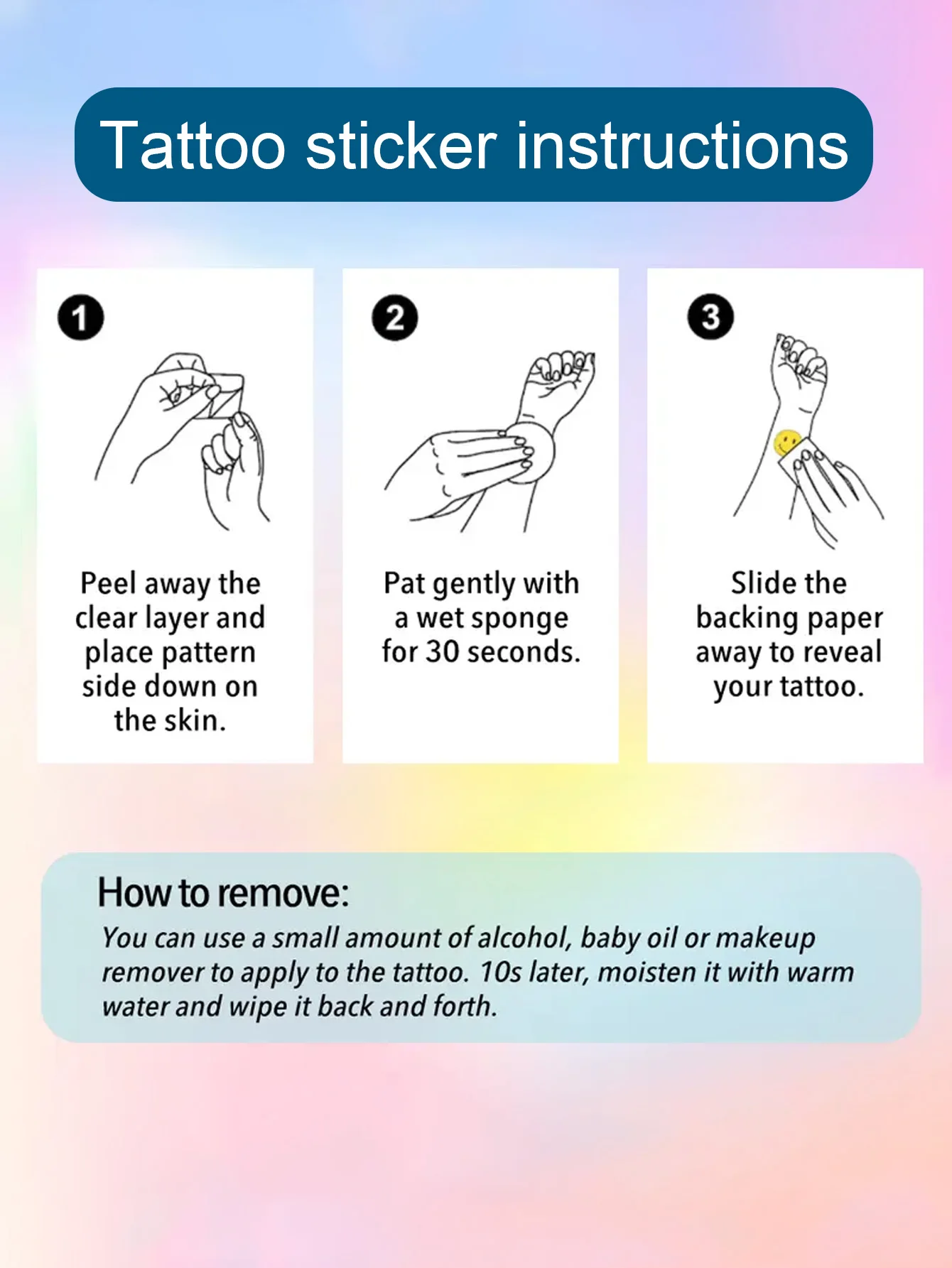 Tattoo sticker instructions

1

Peel away the clear layer and place pattern side down on the skin.

2

Pat gently with a wet sponge for 30 seconds.

3

Slide the backing paper away to reveal your tattoo.

How to remove:

You can use a small amount of alcohol, baby oil or makeup remover to apply to the tattoo. 10s later, moisten it with warm water and wipe it back and forth.