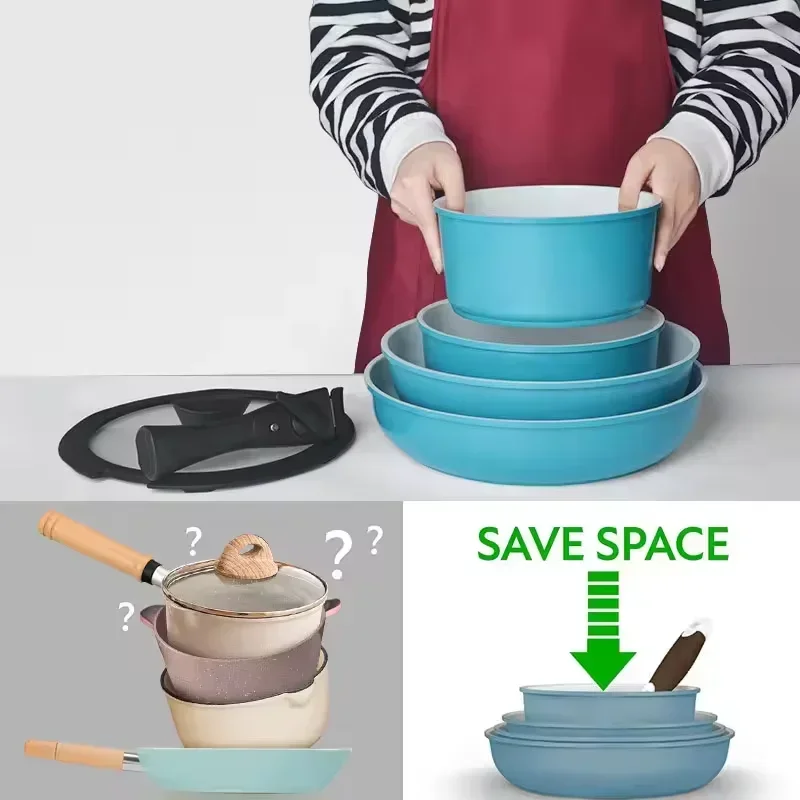 ? ? ?
?

SAVE SPACE