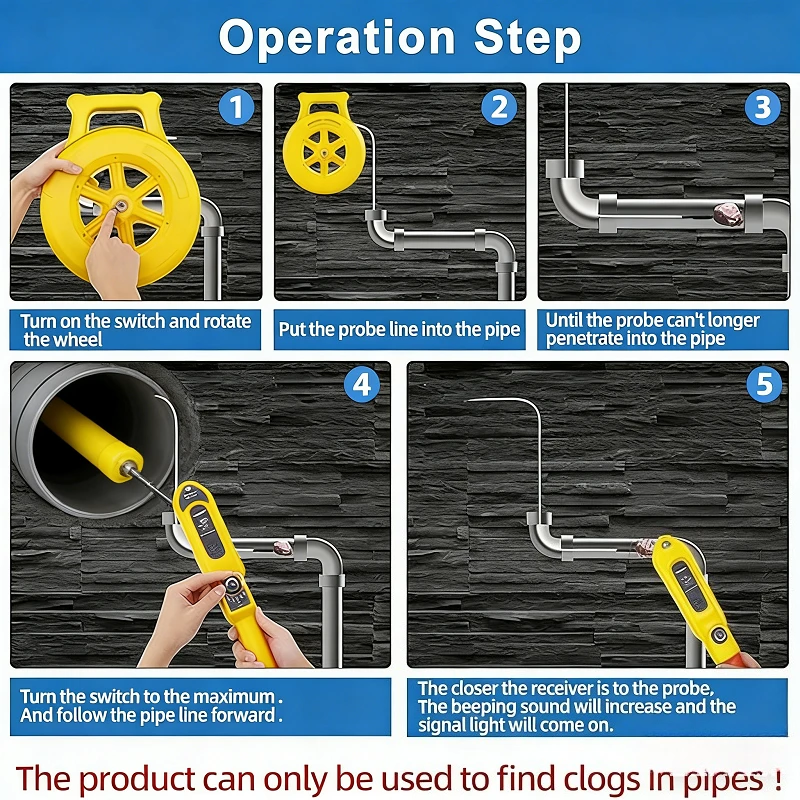 Operation Step

1

Turn on the switch and rotate the wheel

2

Put the probe line into the pipe

3

Until the probe can't longer penetrate into the pipe

4

Turn the switch to the maximum . And follow the pipe line forward .

5

The closer the receiver is to the probe, The beeping sound will increase and the signal light will come on.

The product can only be used to find clogs in pipes !