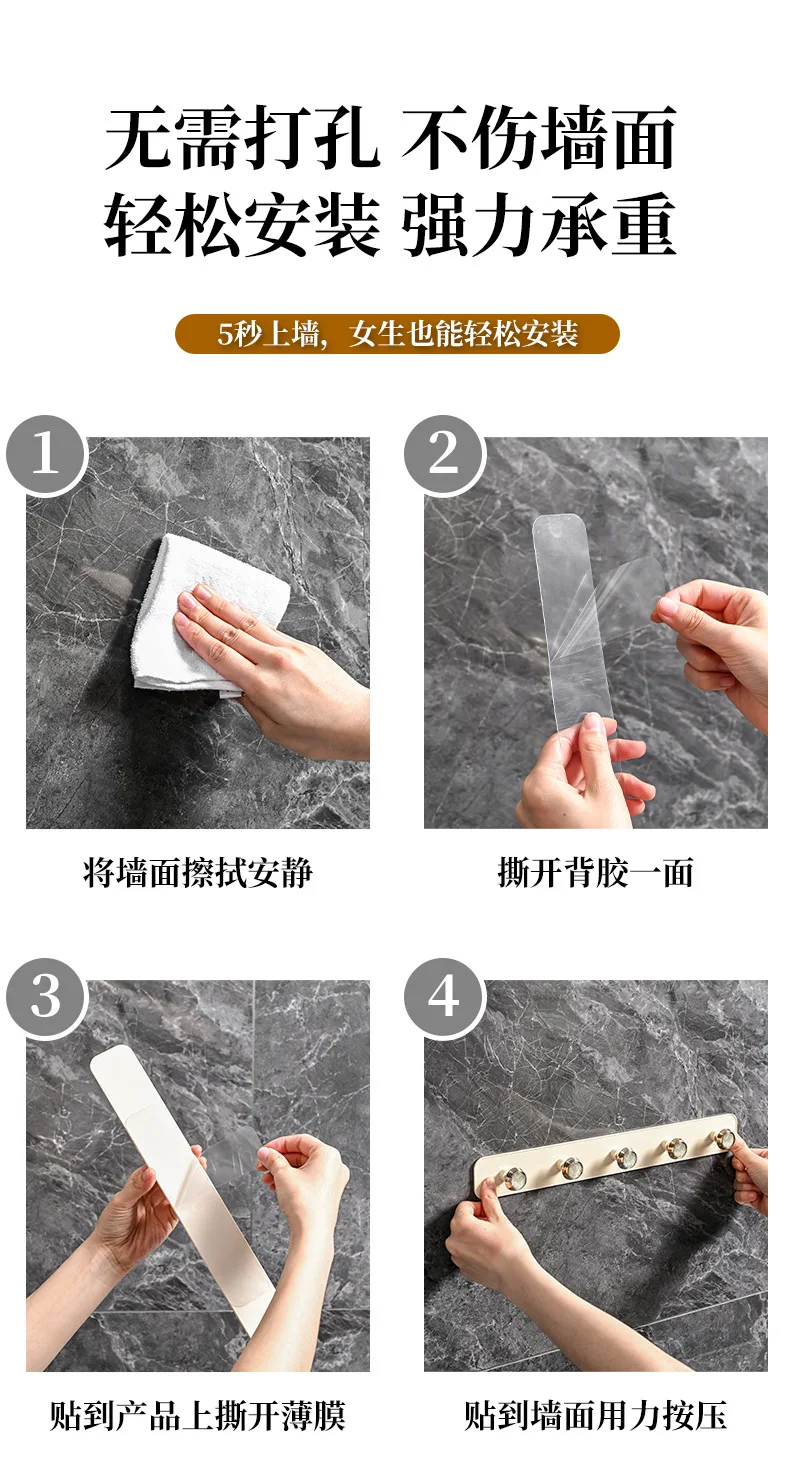 无需打孔 不伤墙面
轻松安装 强力承重

5秒上墙，女生也能轻松安装

1

将墙面擦拭安静

2

撕开背胶一面

3

贴到产品上撕开薄膜

4

贴到墙面用力按压