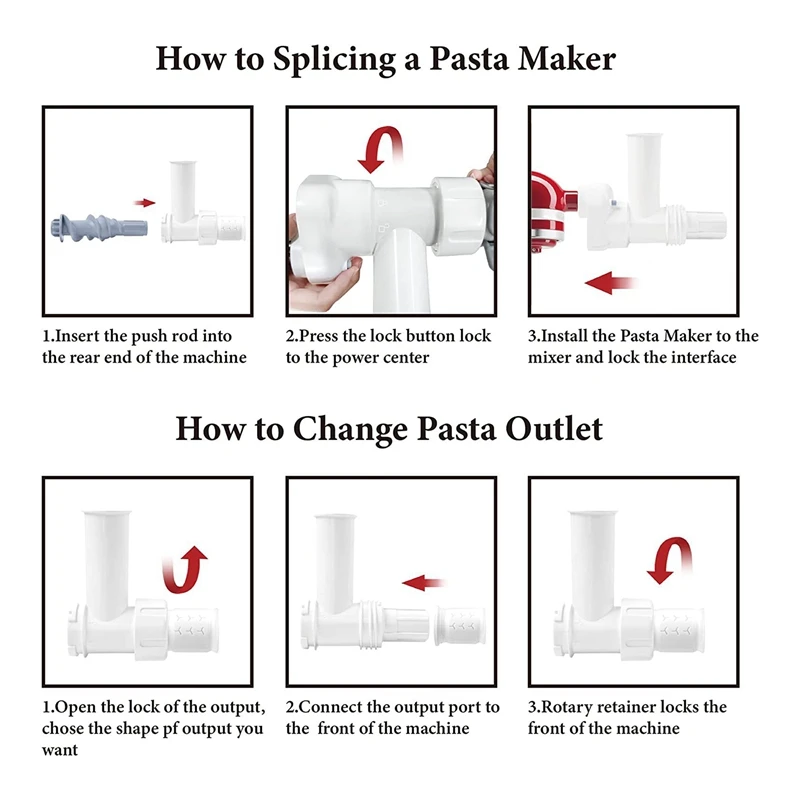 How to Splicing a Pasta Maker

1.Insert the push rod into the rear end of the machine

2.Press the lock button lock to the power center

3.Install the Pasta Maker to the mixer and lock the interface

How to Change Pasta Outlet

1.Open the lock of the output, chose the shape pf output you want

2.Connect the output port to the front of the machine

3.Rotary retainer locks the front of the machine