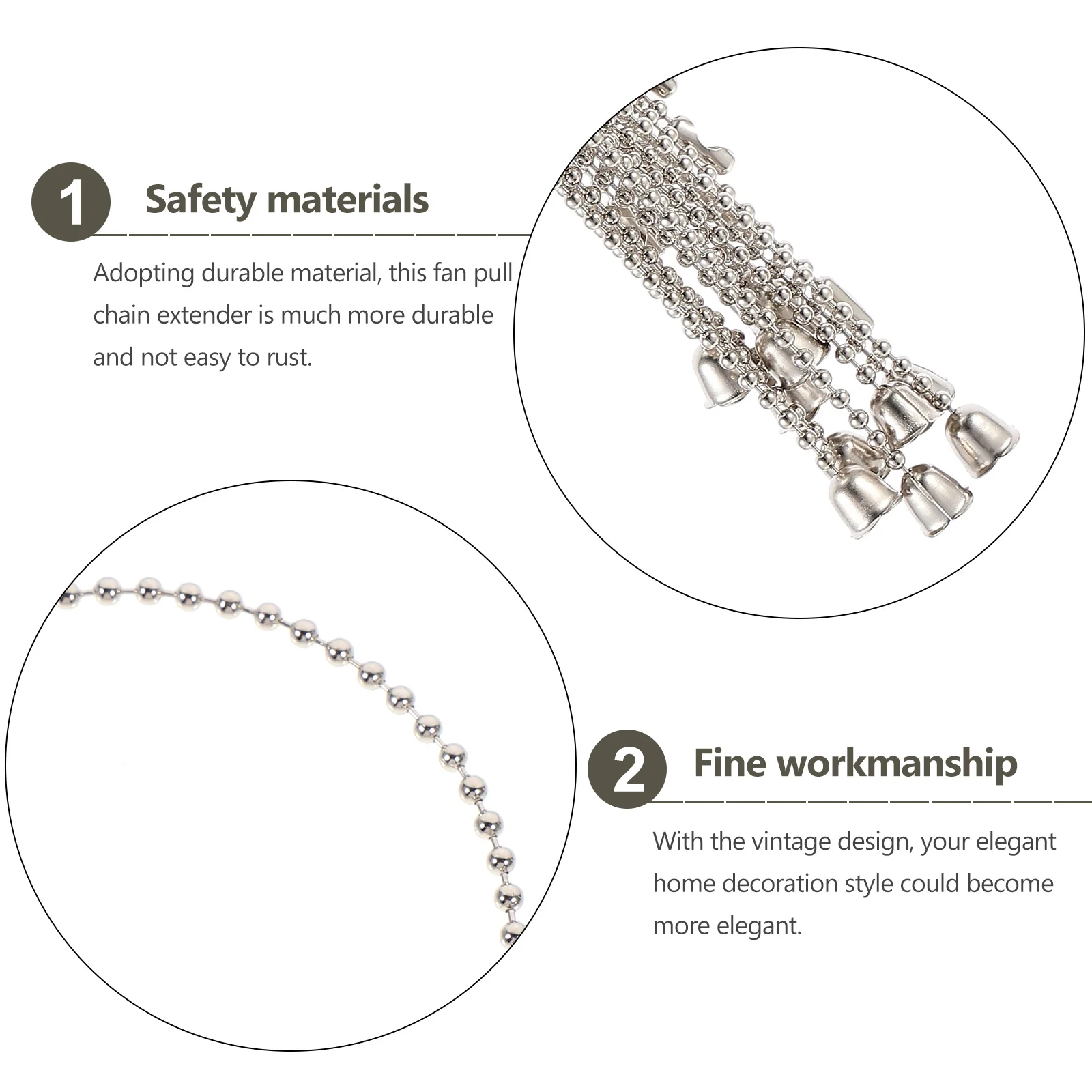 1 Safety materials

Adopting durable material, this fan pull chain extender is much more durable and not easy to rust.

2 Fine workmanship

With the vintage design, your elegant home decoration style could become more elegant.