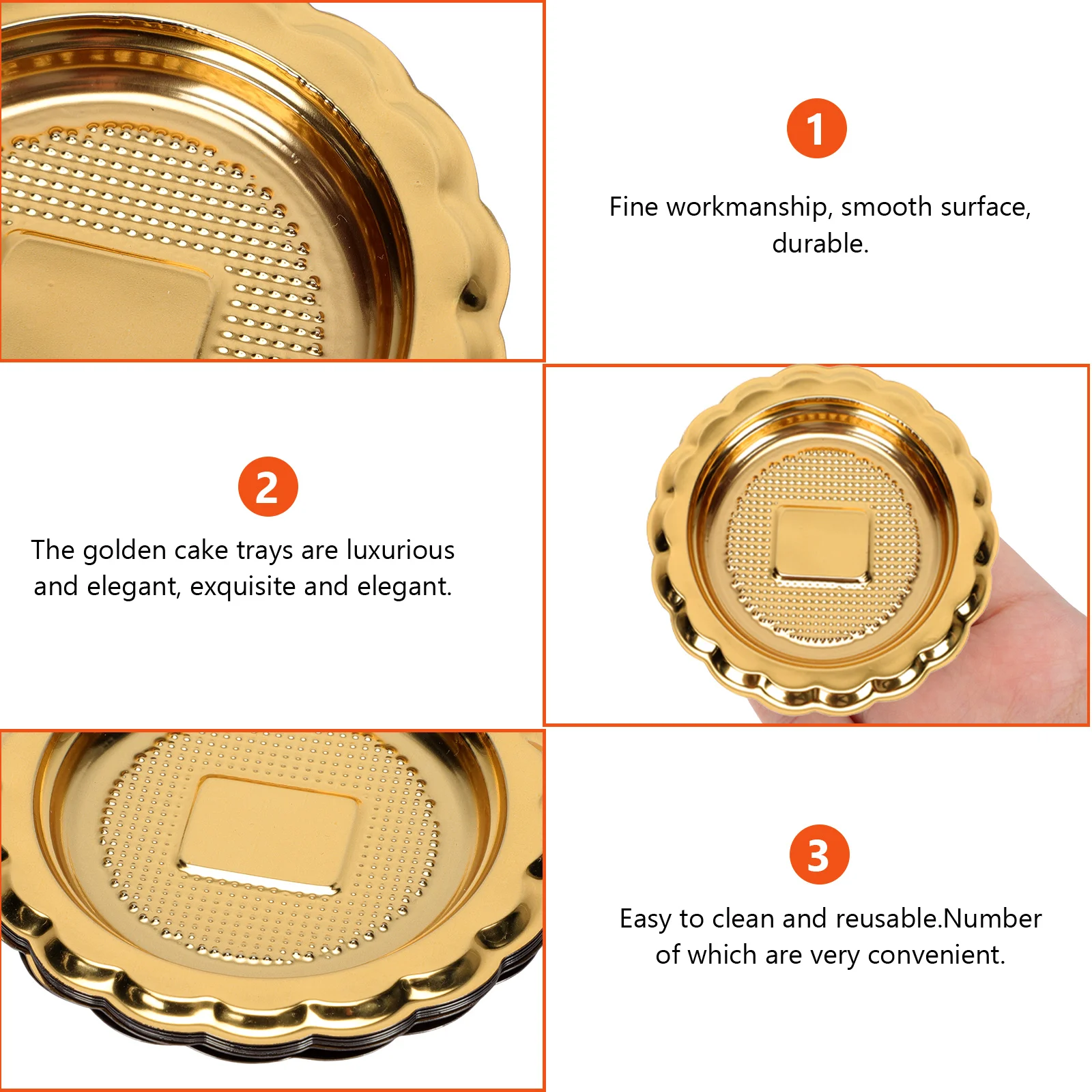 1

Fine workmanship, smooth surface, durable.

2

The golden cake trays are luxurious and elegant, exquisite and elegant.

3

Easy to clean and reusable.Number of which are very convenient.