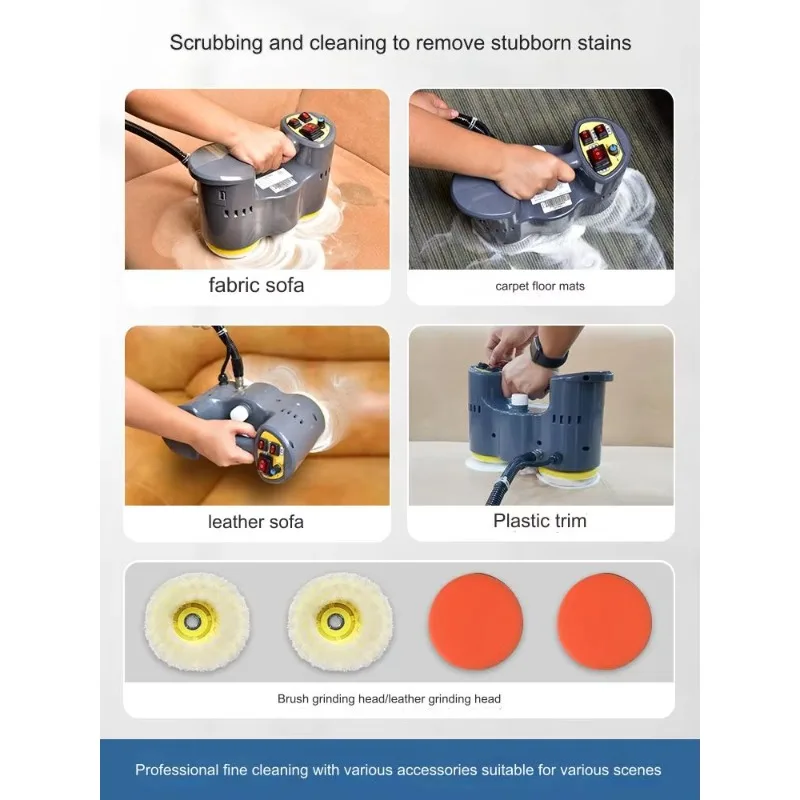 Scrubbing and cleaning to remove stubborn stains

fabric sofa

carpet floor mats

leather sofa

Plastic trim

Brush grinding head/leather grinding head

Professional fine cleaning with various accessories suitable for various scenes