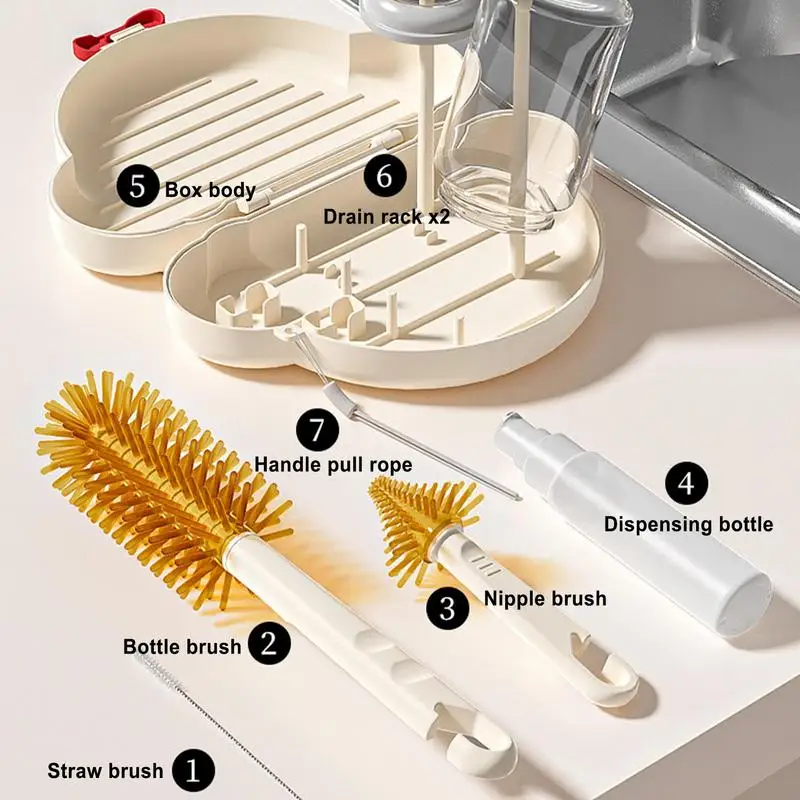 5 Box body

6 Drain rack x2

7 Handle pull rope

4 Dispensing bottle

3 Nipple brush

Bottle brush 2

Straw brush 1