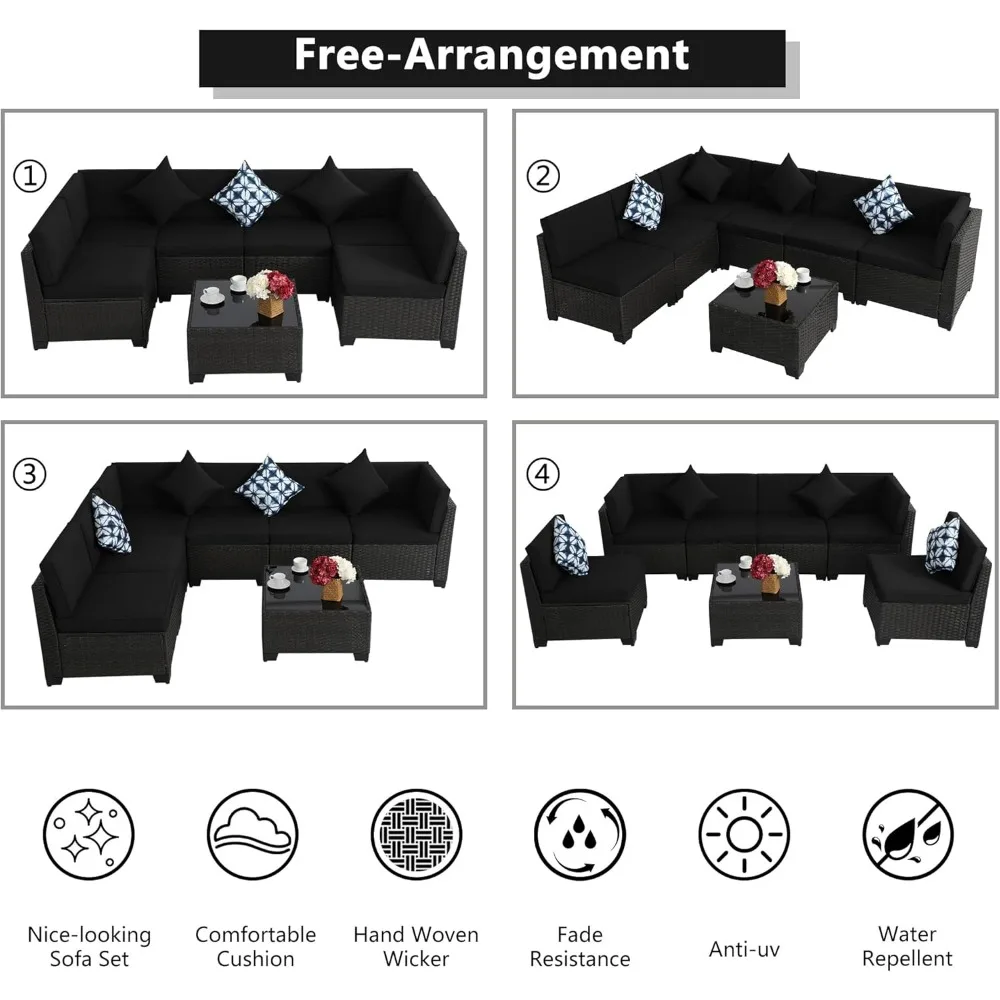 Free-Arrangement

①

②

③

④

Nice-looking Sofa Set

Comfortable Cushion

Hand Woven Wicker

Fade Resistance

Anti-uv

Water Repellent