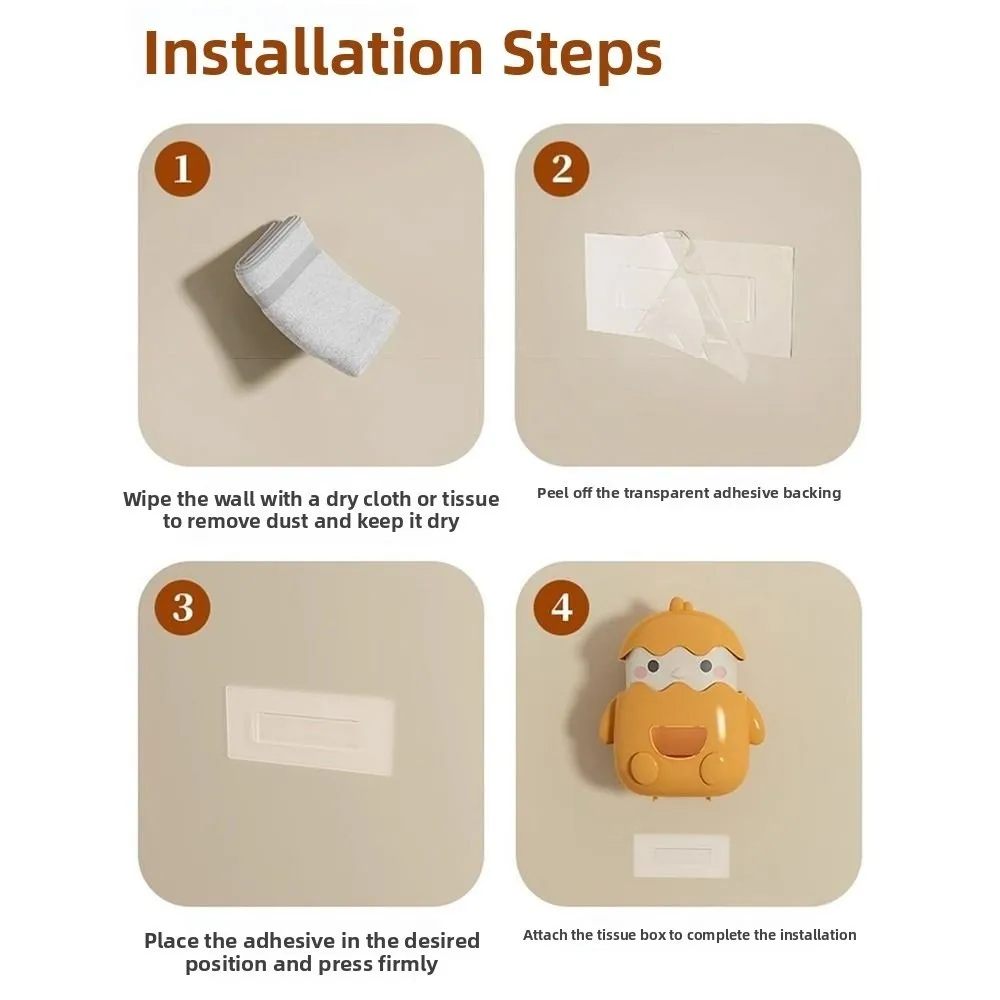 Installation Steps

1

Wipe the wall with a dry cloth or tissue to remove dust and keep it dry

2

Peel off the transparent adhesive backing

3

Place the adhesive in the desired position and press firmly

4

Attach the tissue box to complete the installation