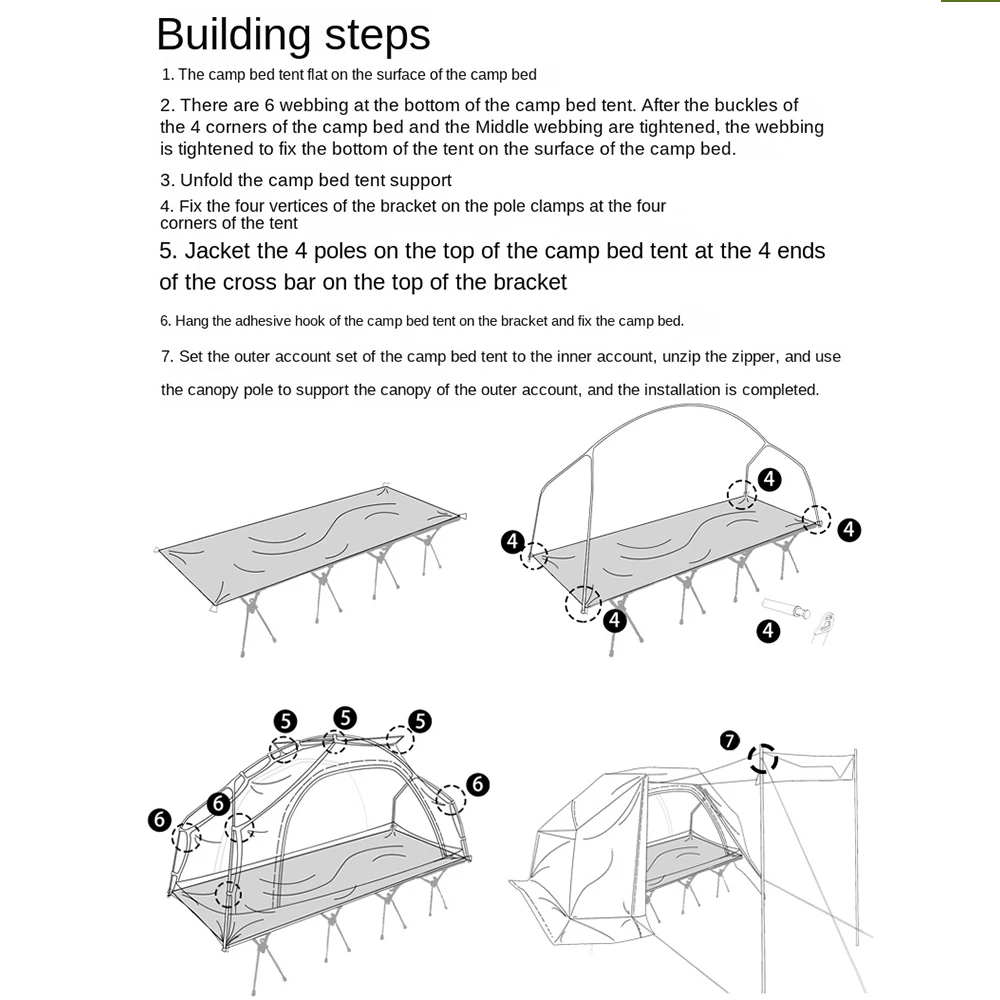 Building steps

1. The camp bed tent flat on the surface of the camp bed

2. There are 6 webbing at the bottom of the camp bed tent. After the buckles of the 4 corners of the camp bed and the Middle webbing are tightened, the webbing is tightened to fix the bottom of the tent on the surface of the camp bed.

3. Unfold the camp bed tent support

4. Fix the four vertices of the bracket on the pole clamps at the four corners of the tent

5. Jacket the 4 poles on the top of the camp bed tent at the 4 ends of the cross bar on the top of the bracket

6. Hang the adhesive hook of the camp bed tent on the bracket and fix the camp bed.

7. Set the outer account set of the camp bed tent to the inner account, unzip the zipper, and use the canopy pole to support the canopy of the outer account, and the installation is completed.

4
4
4
4
4

5
5
5
6
6
6

7