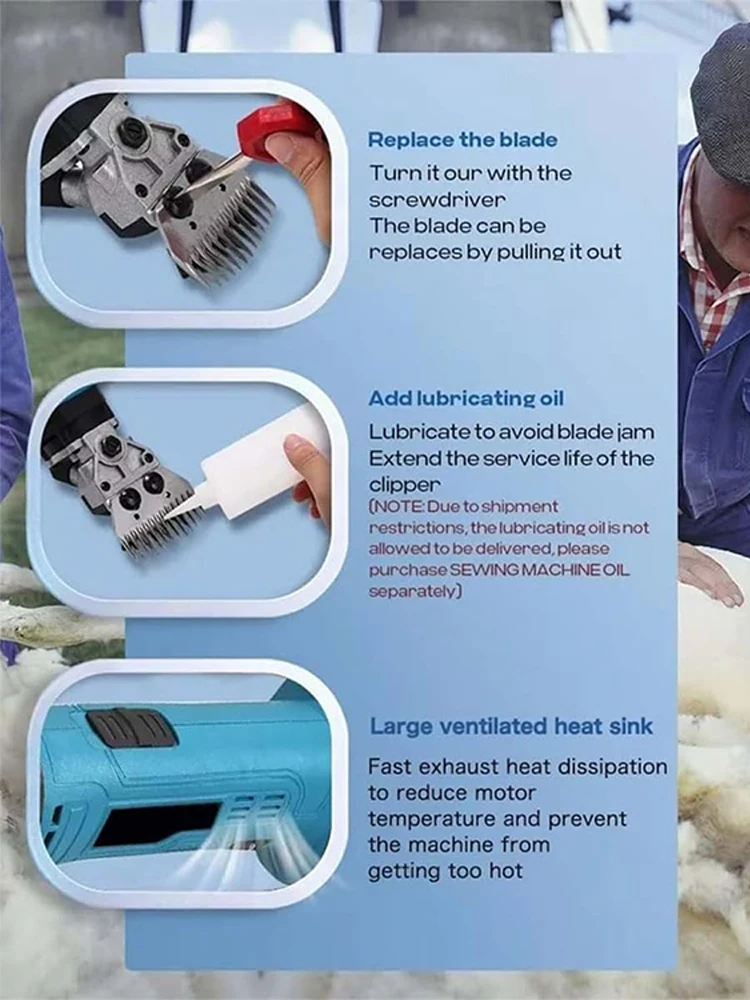 Replace the blade
Turn it our with the screwdriver
The blade can be replaces by pulling it out

Add lubricating oil
Lubricate to avoid blade jam
Extend the service life of the clipper
(NOTE: Due to shipment restrictions, the lubricating oil is not allowed to be delivered, please purchase SEWING MACHINE OIL separately)

Large ventilated heat sink
Fast exhaust heat dissipation to reduce motor temperature and prevent the machine from getting too hot