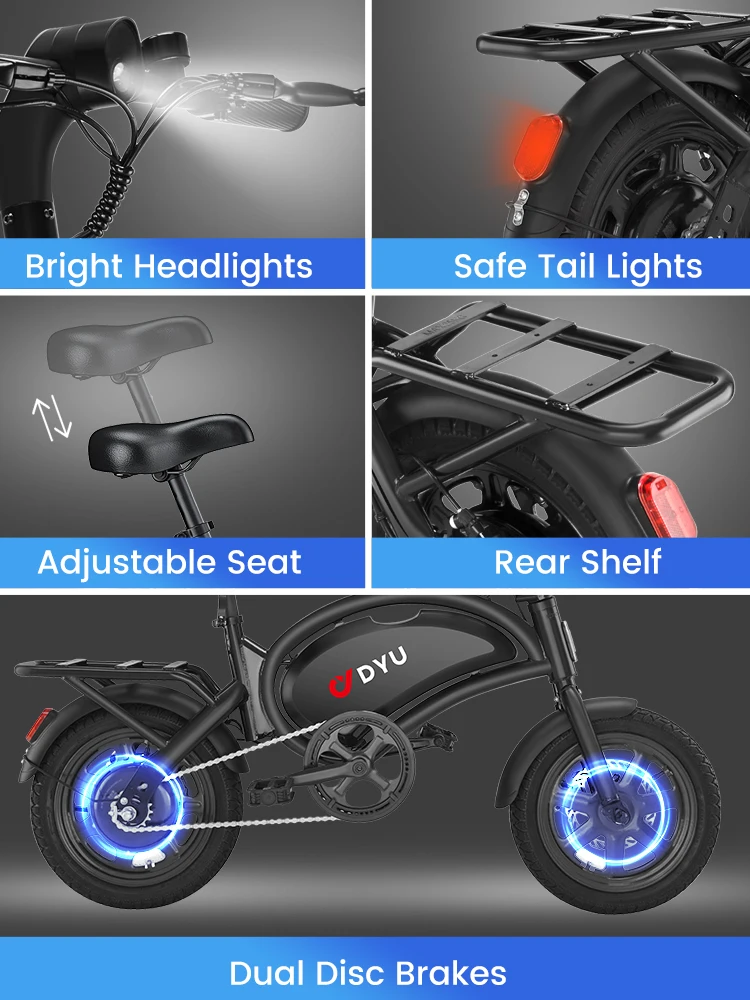 Bright Headlights

Safe Tail Lights

Adjustable Seat

Rear Shelf

DYU

Dual Disc Brakes