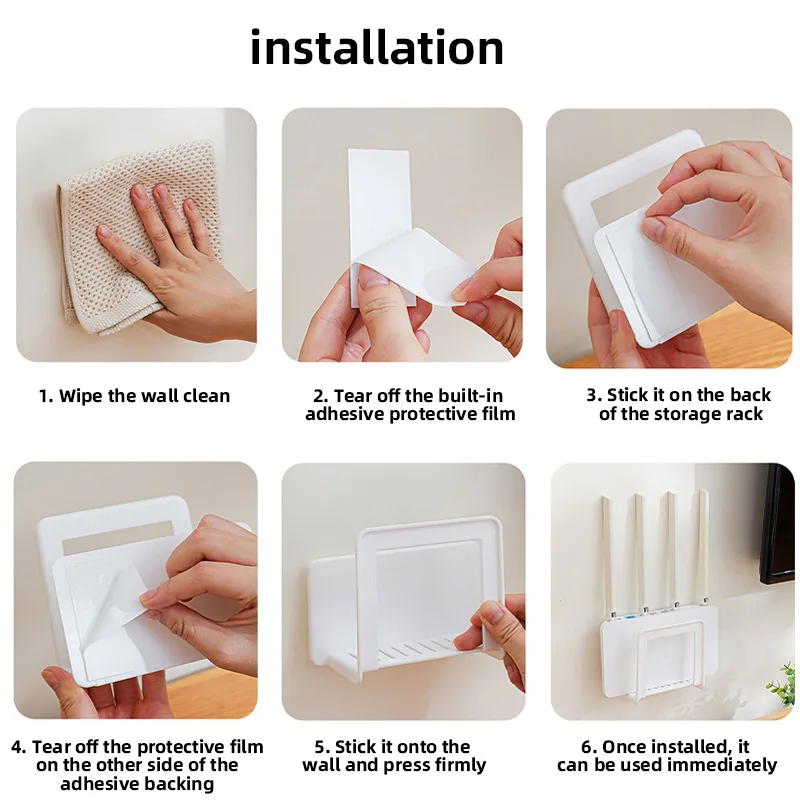 installation

1. Wipe the wall clean

2. Tear off the built-in adhesive protective film

3. Stick it on the back of the storage rack

4. Tear off the protective film on the other side of the adhesive backing

5. Stick it onto the wall and press firmly

6. Once installed, it can be used immediately