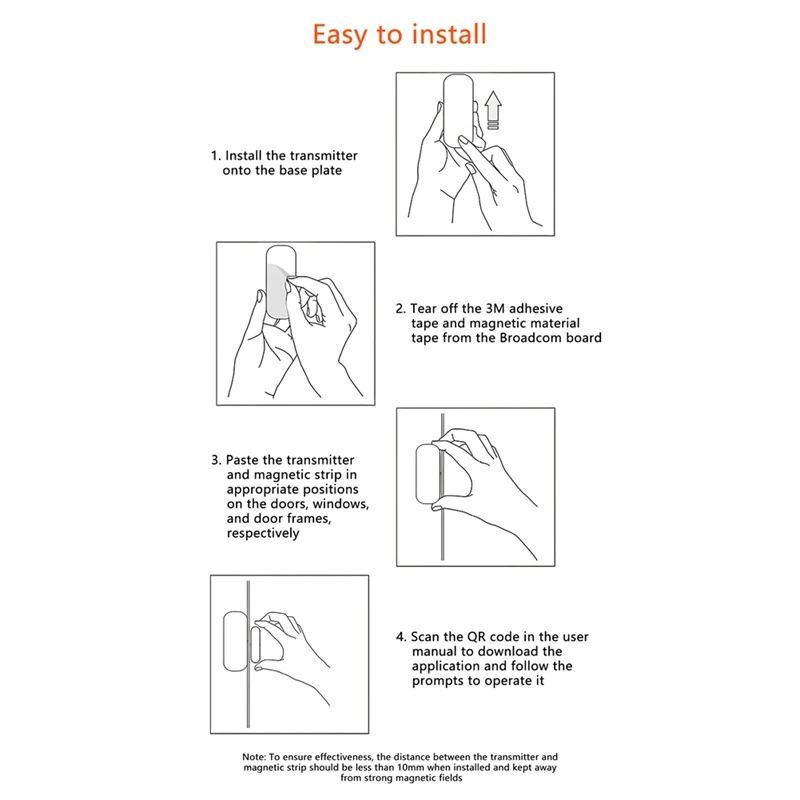 Easy to install

1. Install the transmitter onto the base plate

2. Tear off the 3M adhesive tape and magnetic material tape from the Broadcom board

3. Paste the transmitter and magnetic strip in appropriate positions on the doors, windows, and door frames, respectively

4. Scan the QR code in the user manual to download the application and follow the prompts to operate it

Note: To ensure effectiveness, the distance between the transmitter and magnetic strip should be less than 10mm when installed and kept away from strong magnetic fields