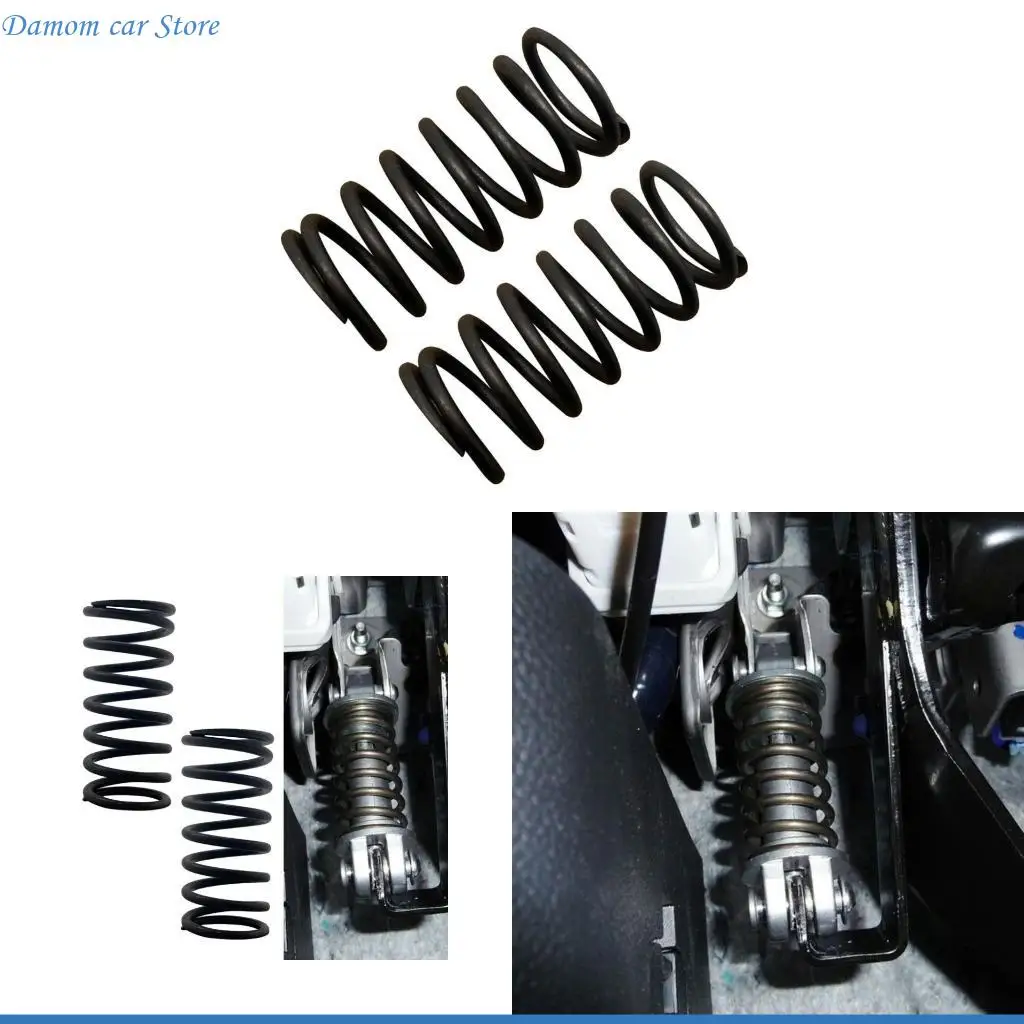 Damom car Store