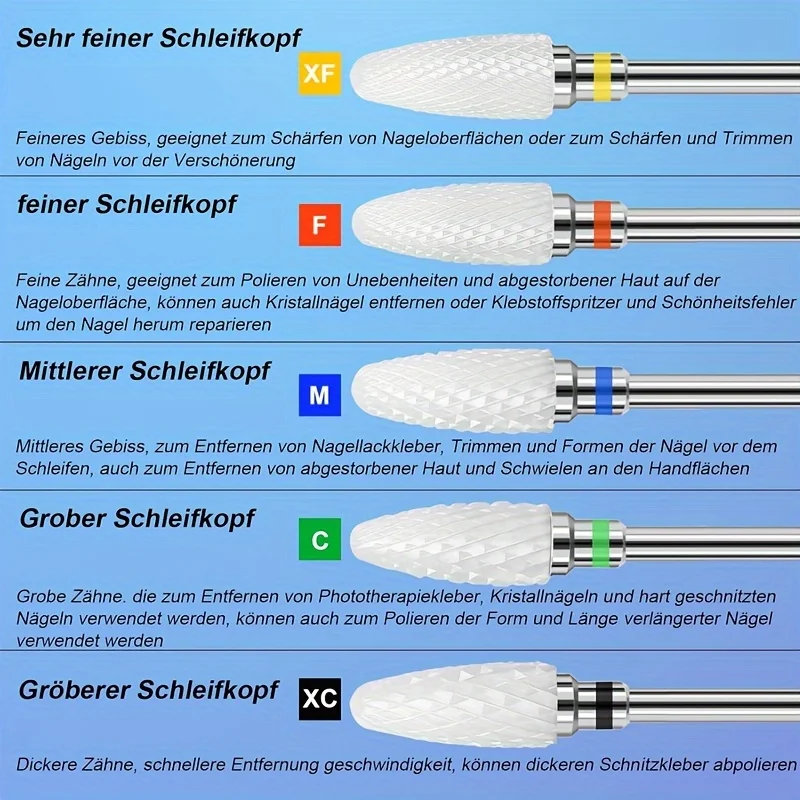 Sehr feiner Schleifkopf

XF

Feineres Gebiss, geeignet zum Schärfen von Nageloberflächen oder zum Schärfen und Trimmen von Nägeln vor der Verschönerung

feiner Schleifkopf

F

Feine Zähne, geeignet zum Polieren von Unebenheiten und abgestorbener Haut auf der Nageloberfläche, können auch Kristallnägel entfernen oder Klebstoffspritzer und Schönheitsfehler um den Nagel herum reparieren

Mittlerer Schleifkopf

M

Mittleres Gebiss, zum Entfernen von Nagellackkleber, Trimmen und Formen der Nägel vor dem Schleifen, auch zum Entfernen von abgestorbener Haut und Schwielen an den Handflächen

Grober Schleifkopf

C

Grobe Zähne. die zum Entfernen von Phototherapiekleber, Kristallnägeln und hart geschnitzten Nägeln verwendet werden, können auch zum Polieren der Form und Länge verlängerter Nägel verwendet werden

Gröberer Schleifkopf

XC

Dickere Zähne, schnellere Entfernung geschwindigkeit, können dickeren Schnitzkleber abpolieren