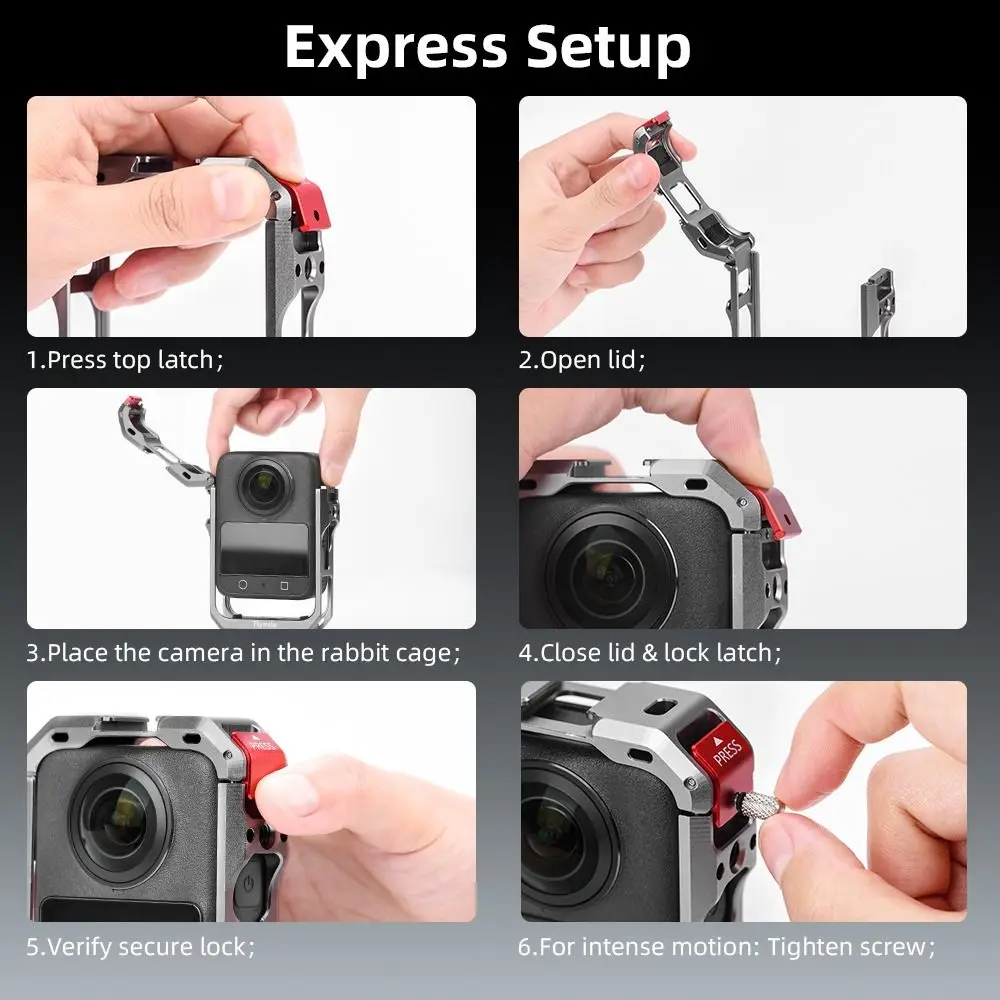 Express Setup

1.Press top latch;

2.Open lid;

3.Place the camera in the rabbit cage;

4.Close lid & lock latch;

PRESS

5.Verify secure lock;

PRESS

6.For intense motion: Tighten screw;