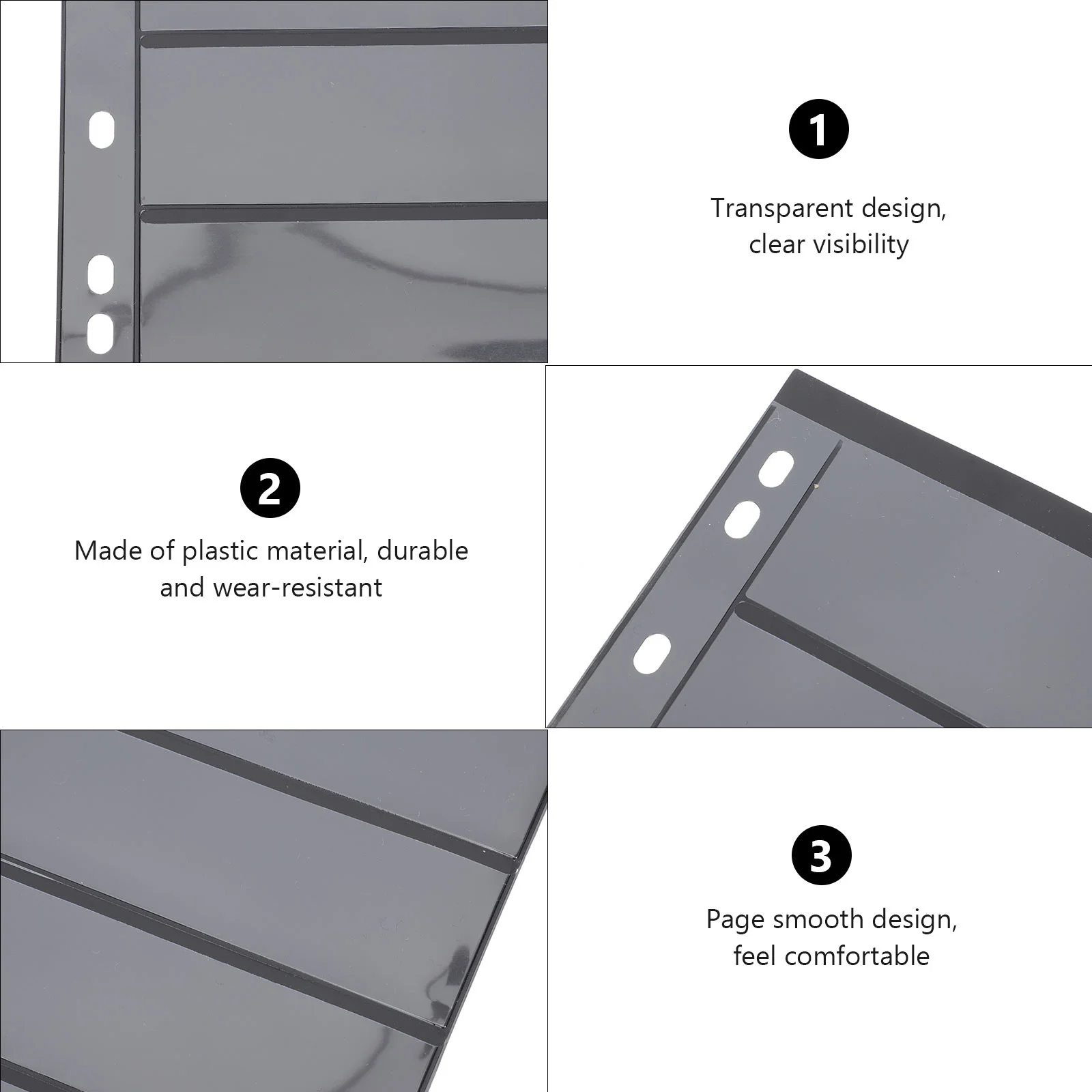 1

Transparent design, clear visibility

2

Made of plastic material, durable and wear-resistant

3

Page smooth design, feel comfortable